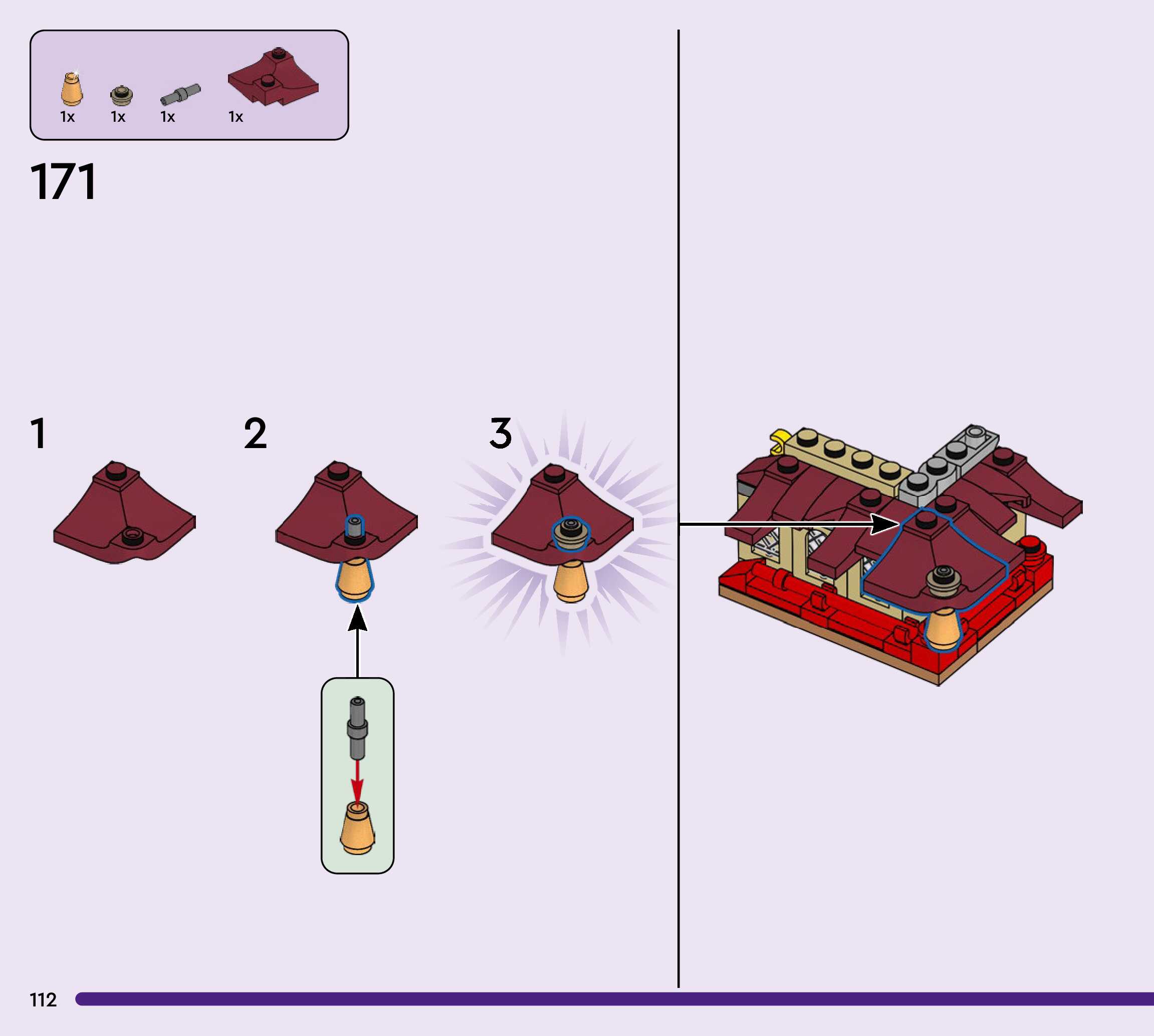 1x 1x 1x 1x

171

1

2

3

112