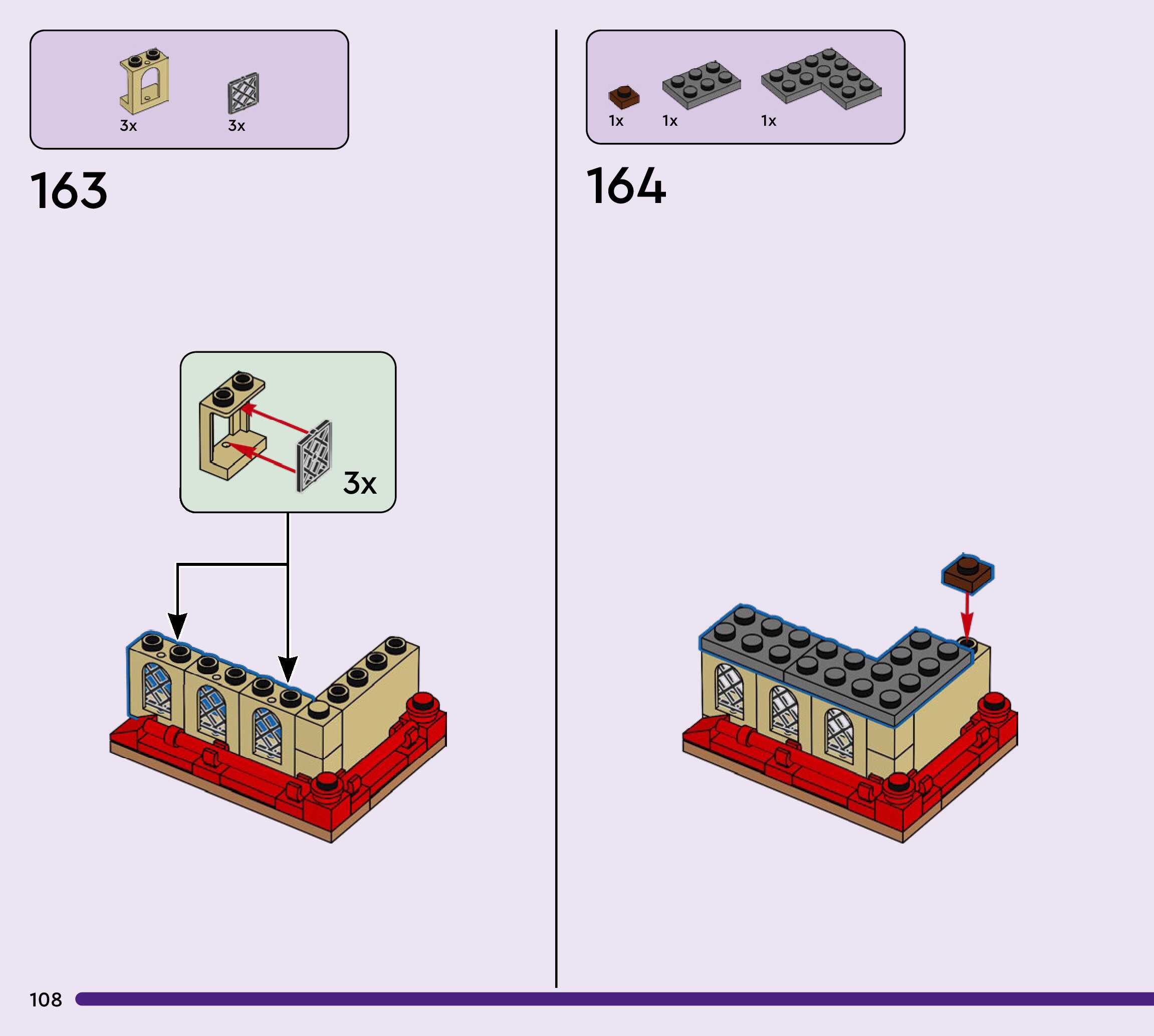 3x 3x

163

3x

1x 1x 1x

164

108