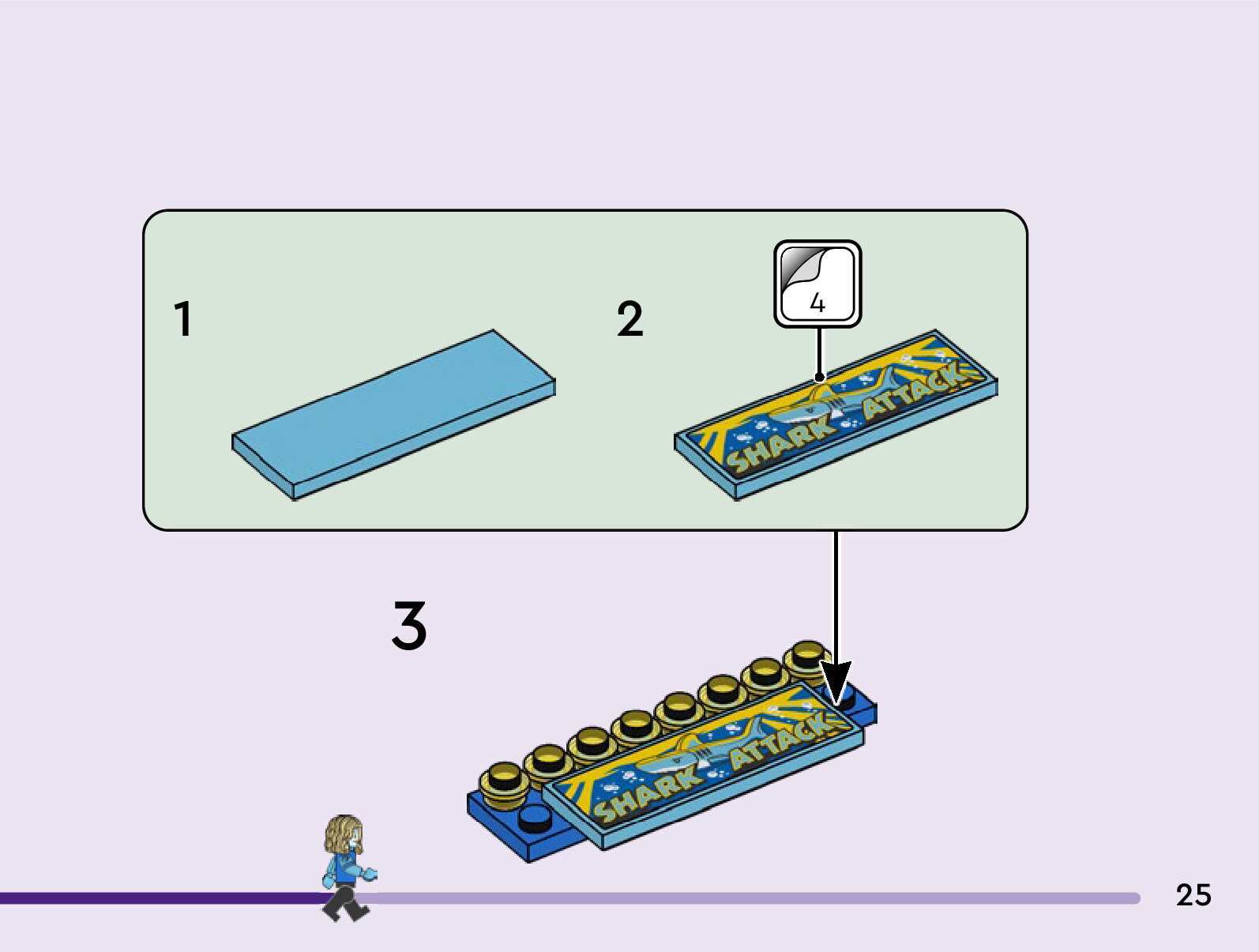 1

2

4

SHARK ATTACK

3

SHARK ATTACK

25