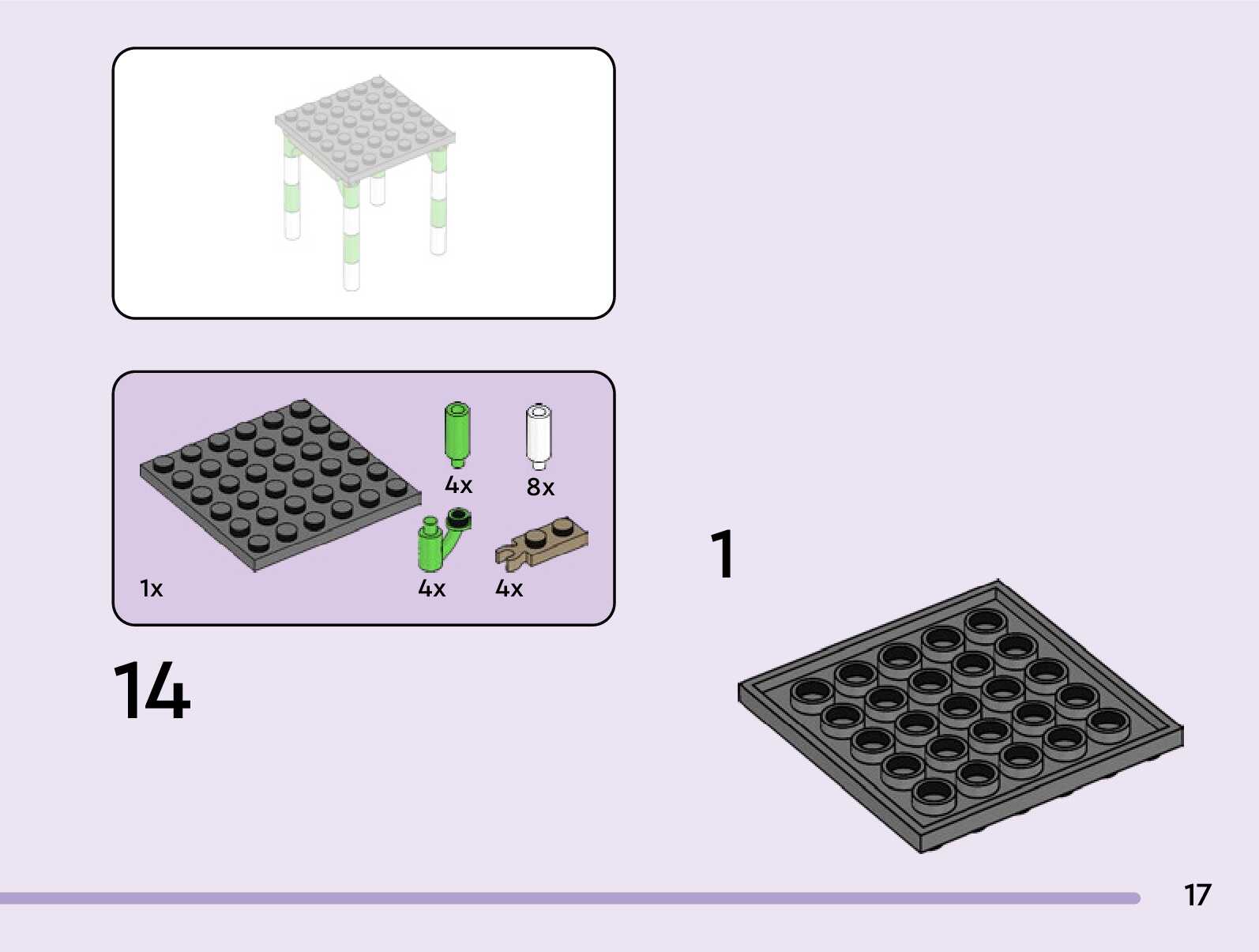 4x

8x

1x

4x

4x

14

1

17