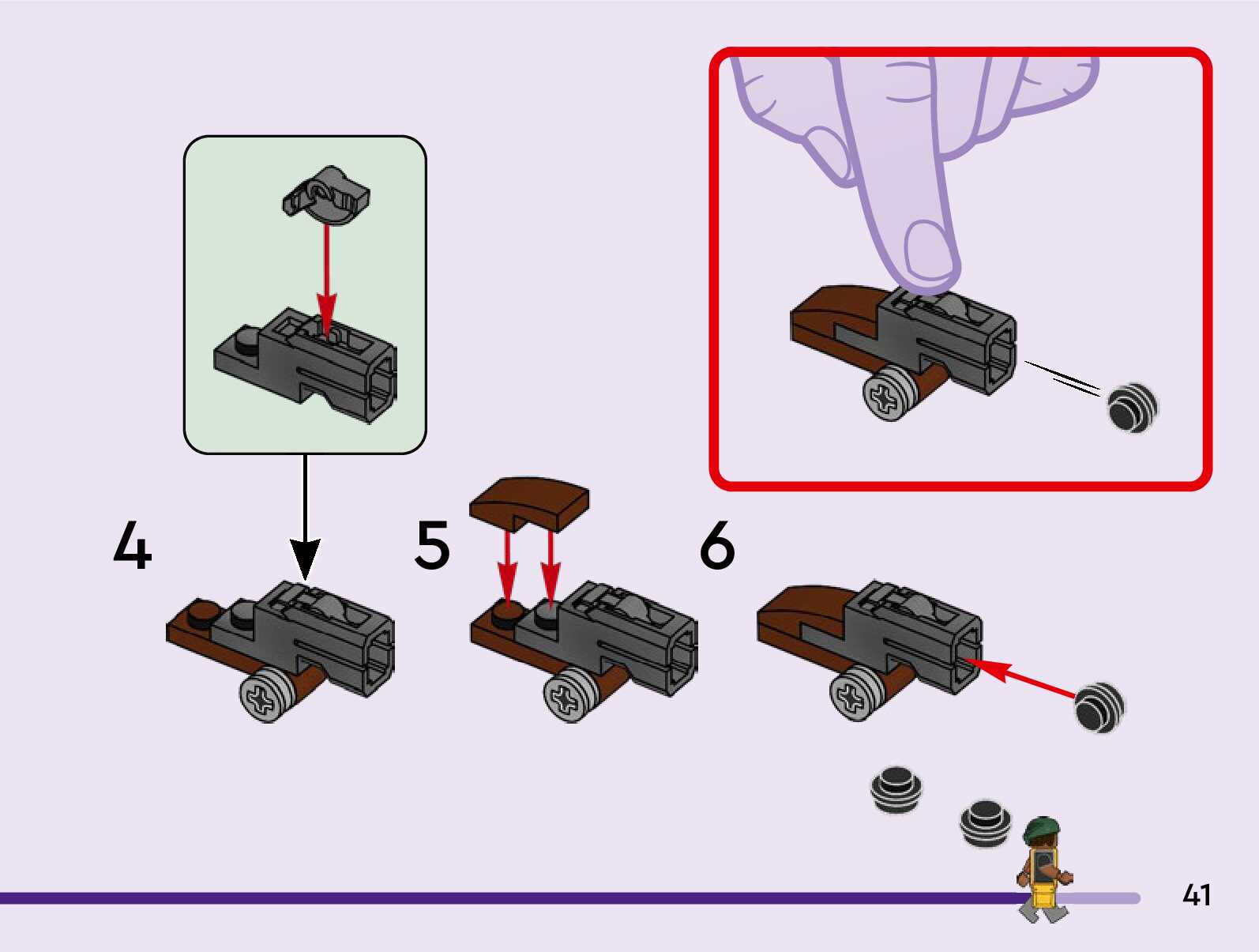 4

5

6

41