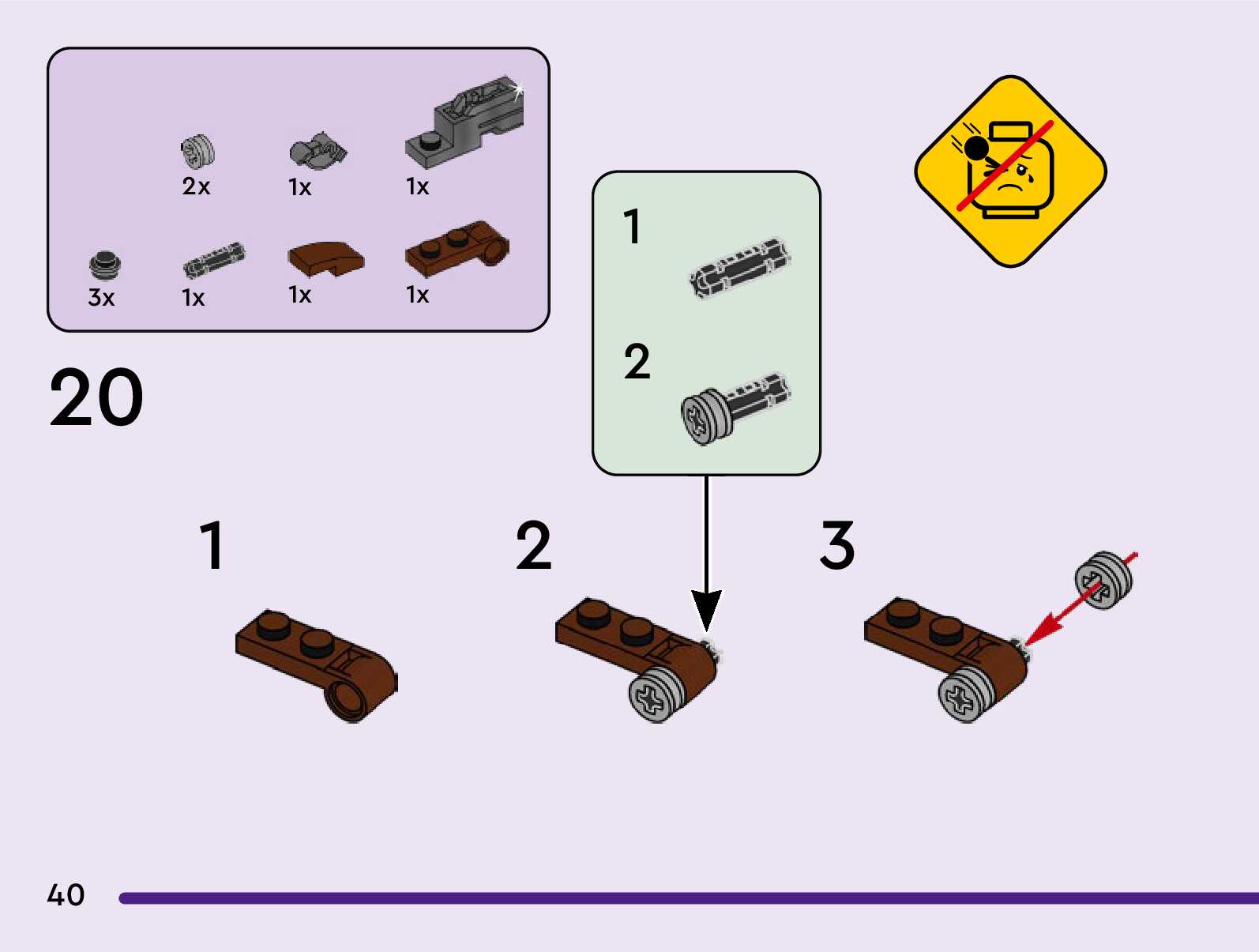 2x 1x 1x

3x 1x 1x 1x

20

1

2

1

2

3

40