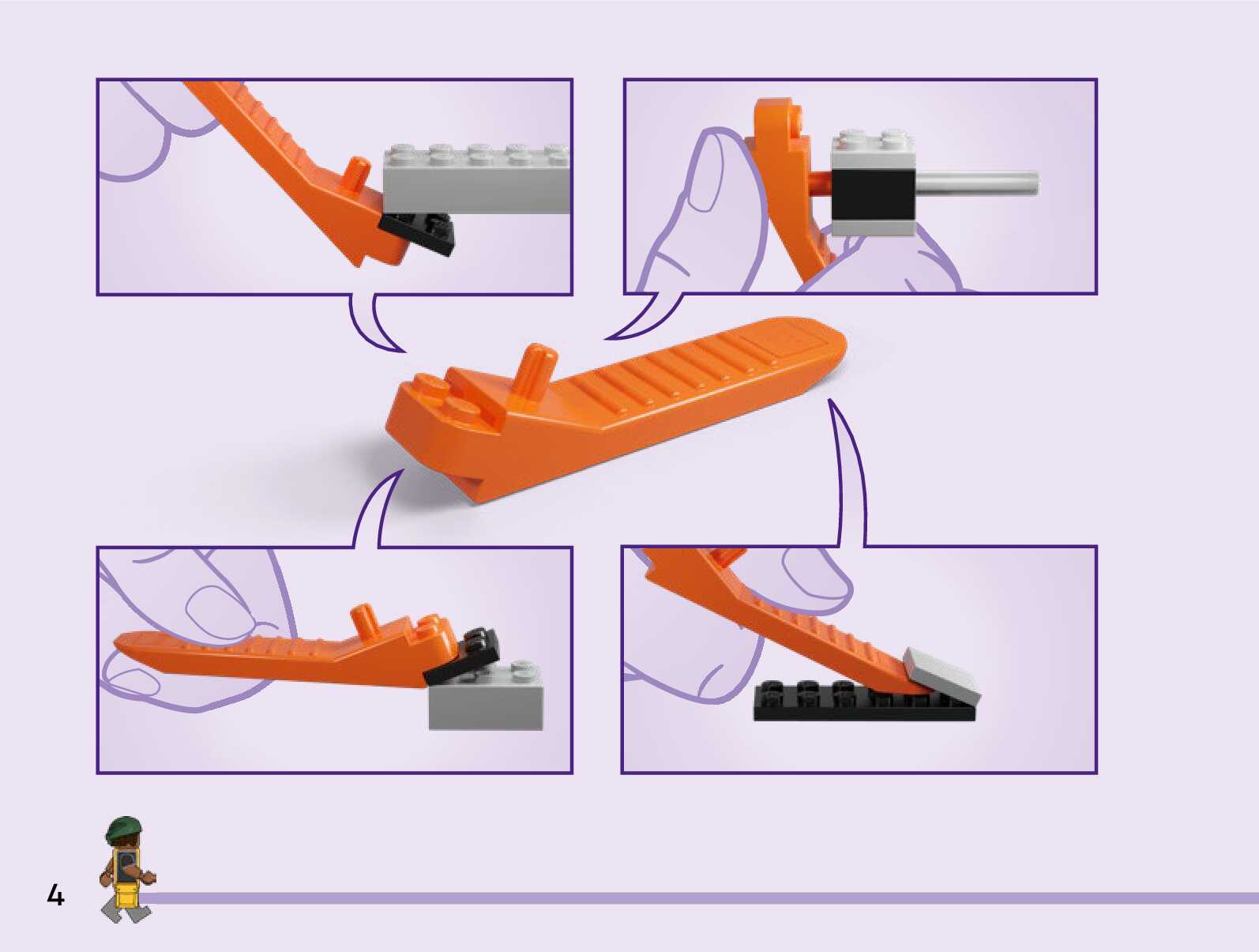 4