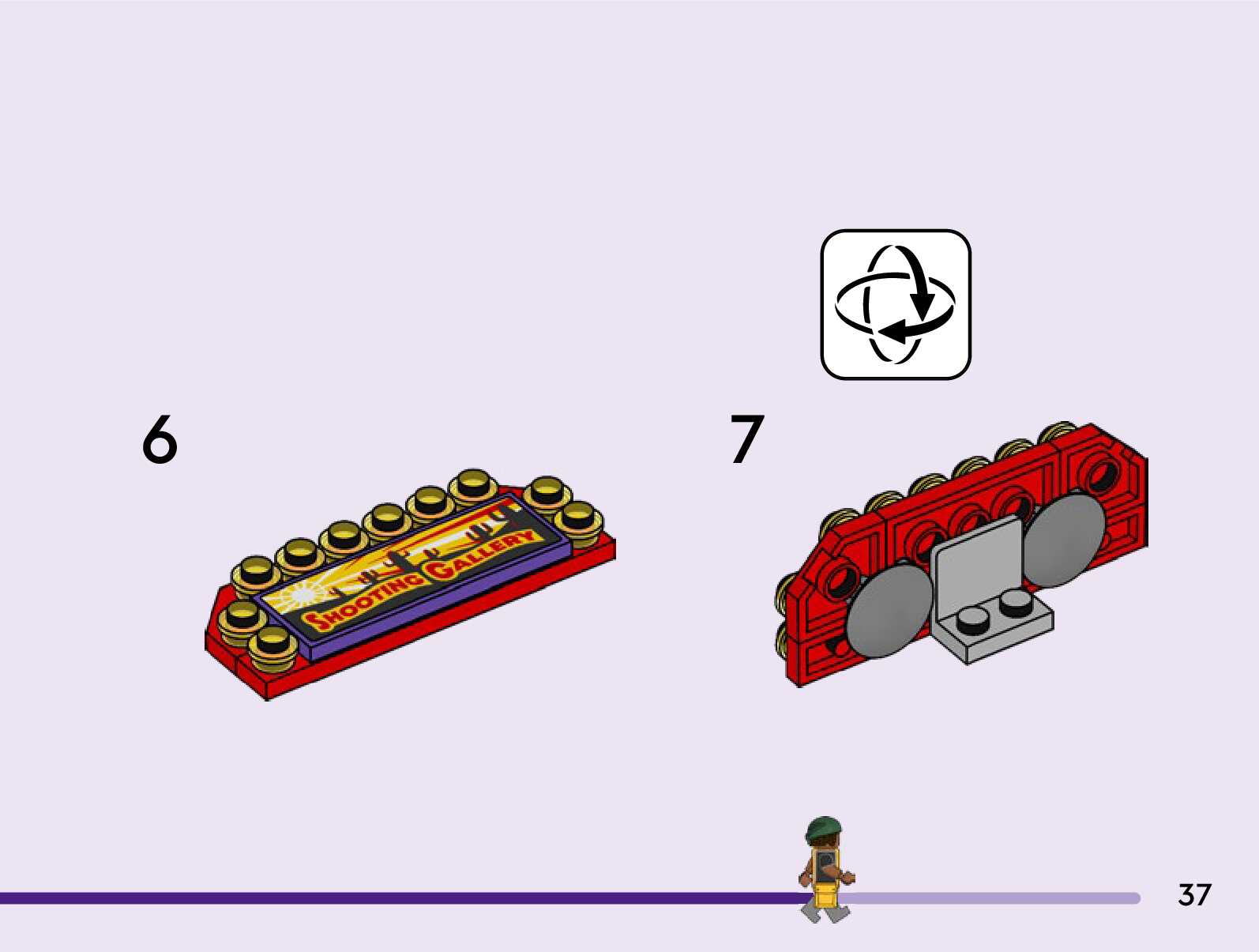 6

SHOOTING GALLERY

7

37