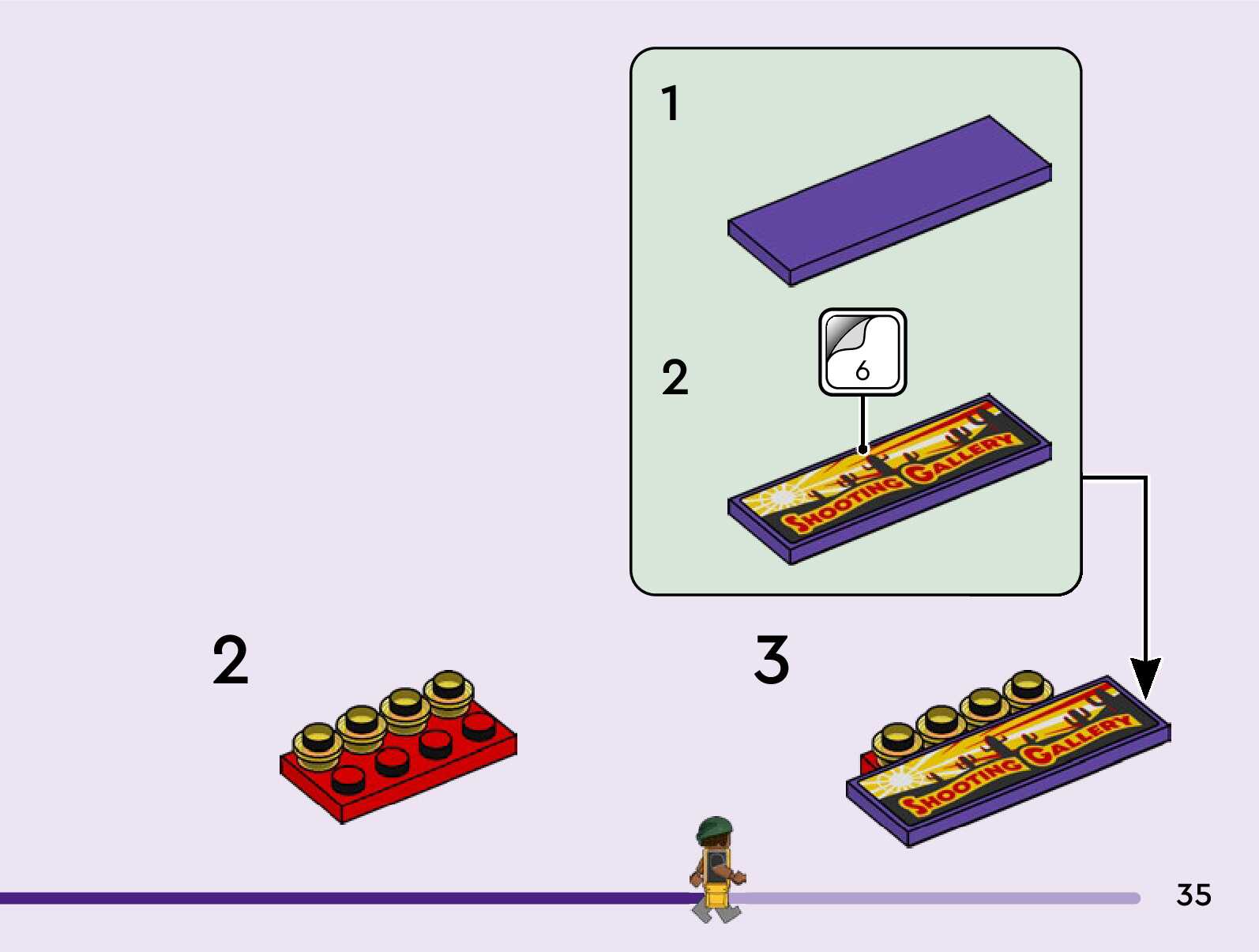 1

2

6

SHOOTING GALLERY

2

3

SHOOTING GALLERY

35