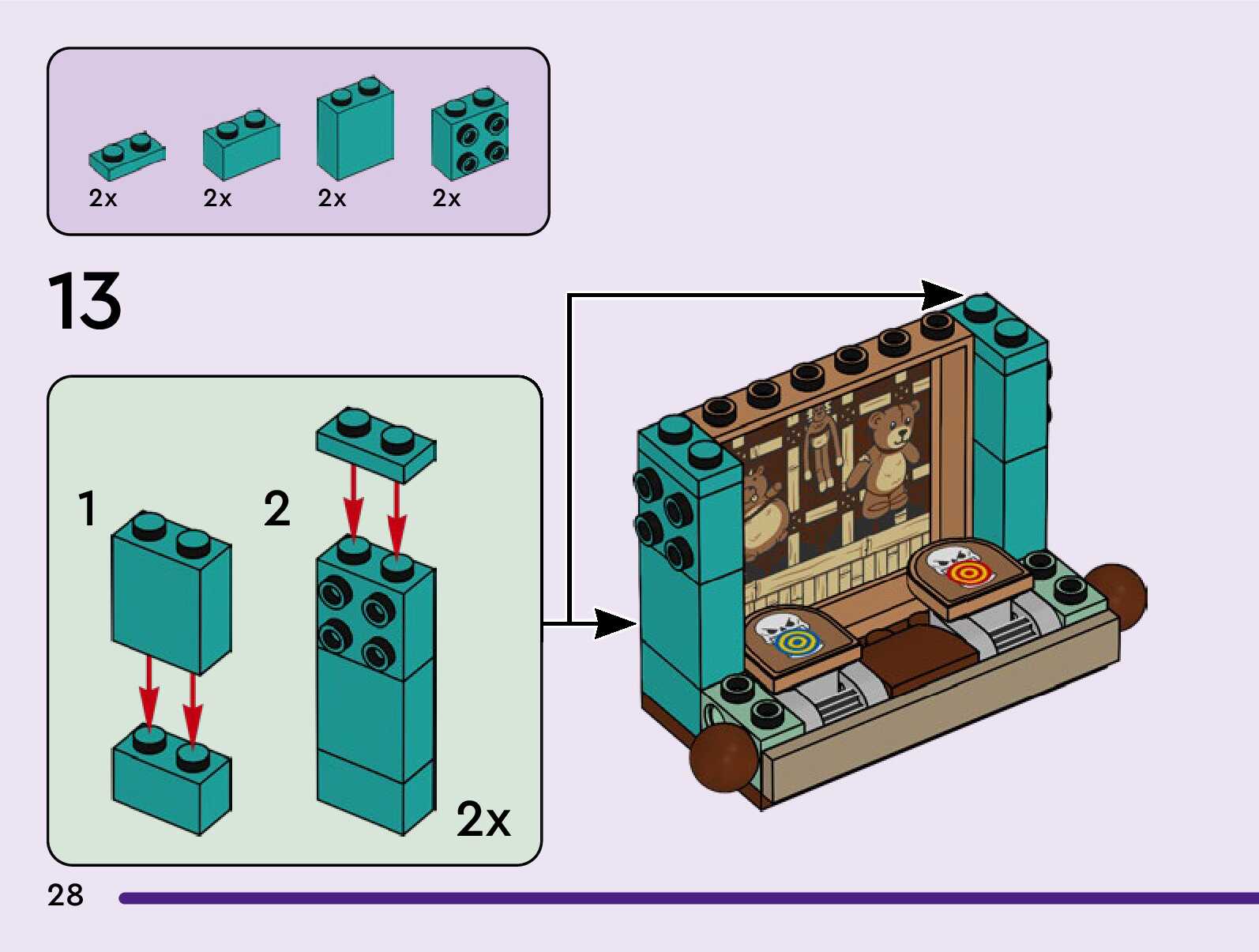 2x
2x
2x
2x

13

1

2

2x

28