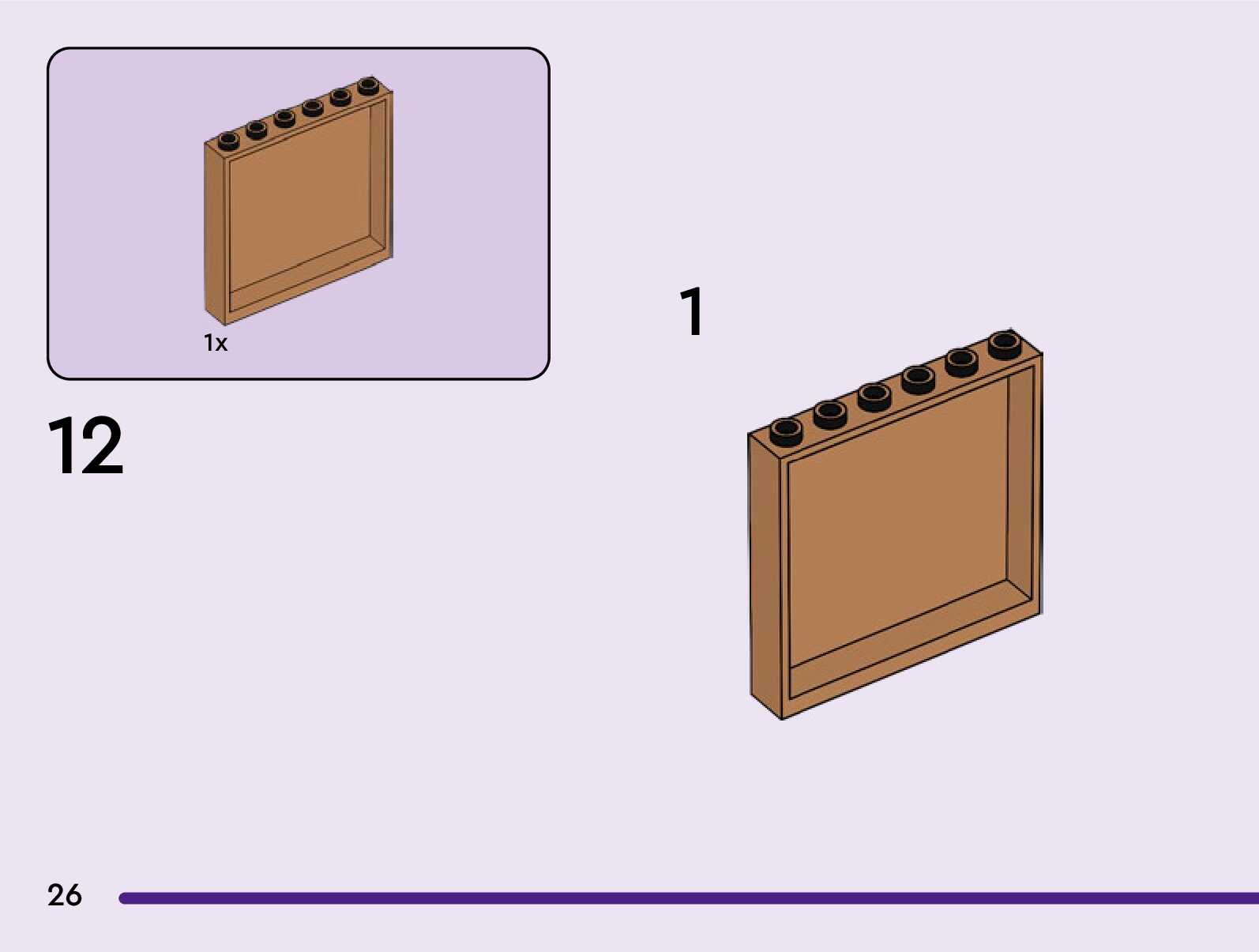 1x

12

1

26