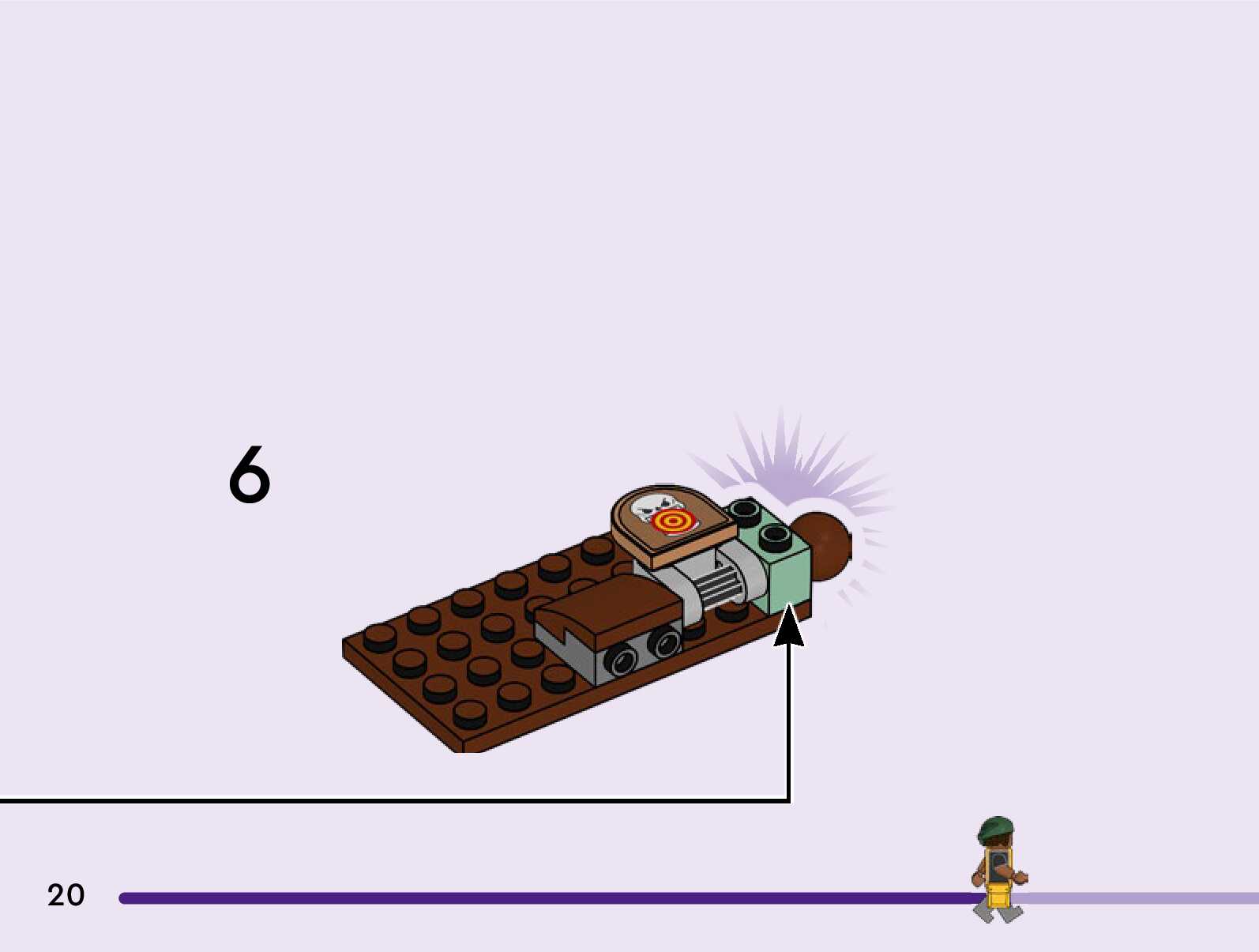 6

20