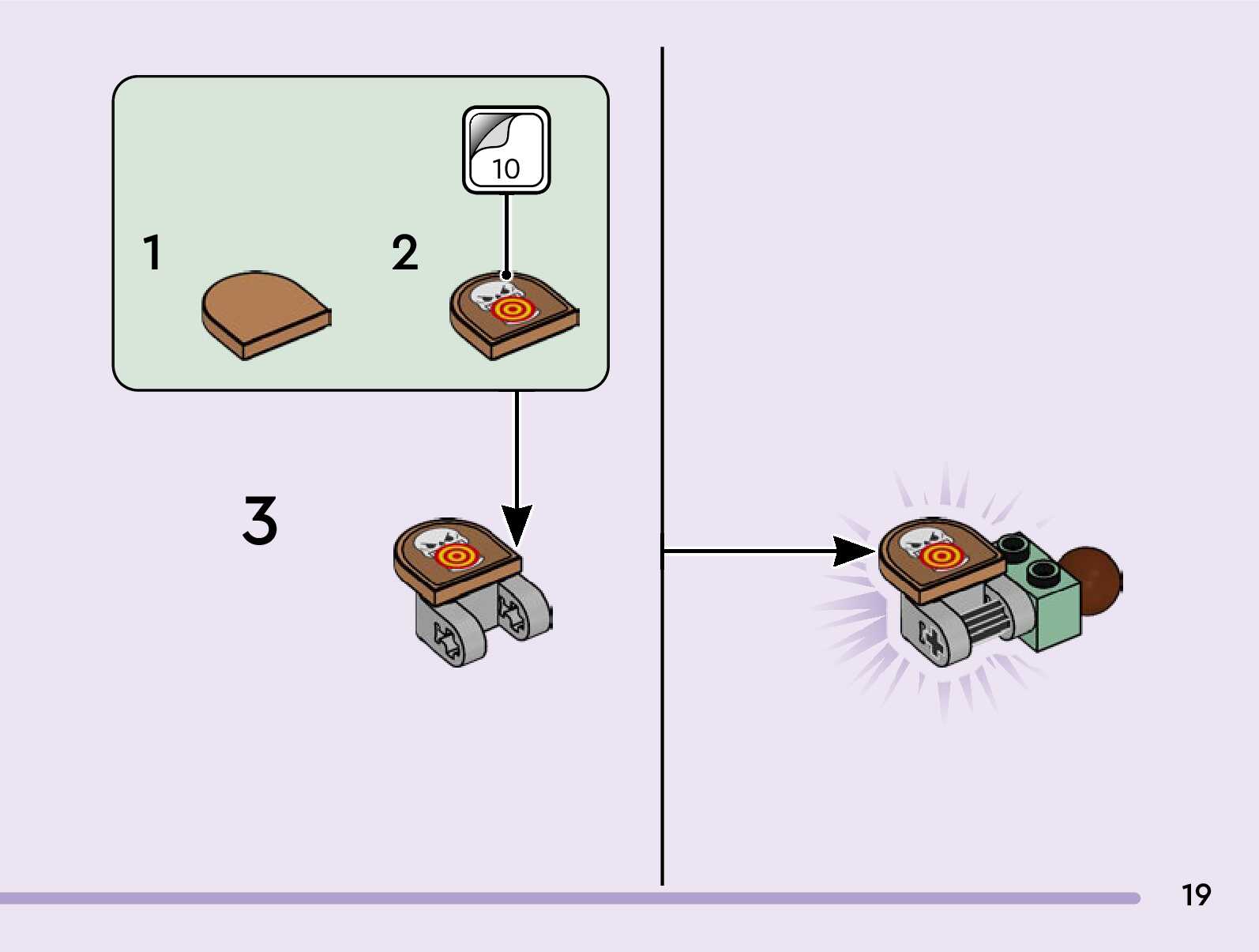 10

1

2

3

19