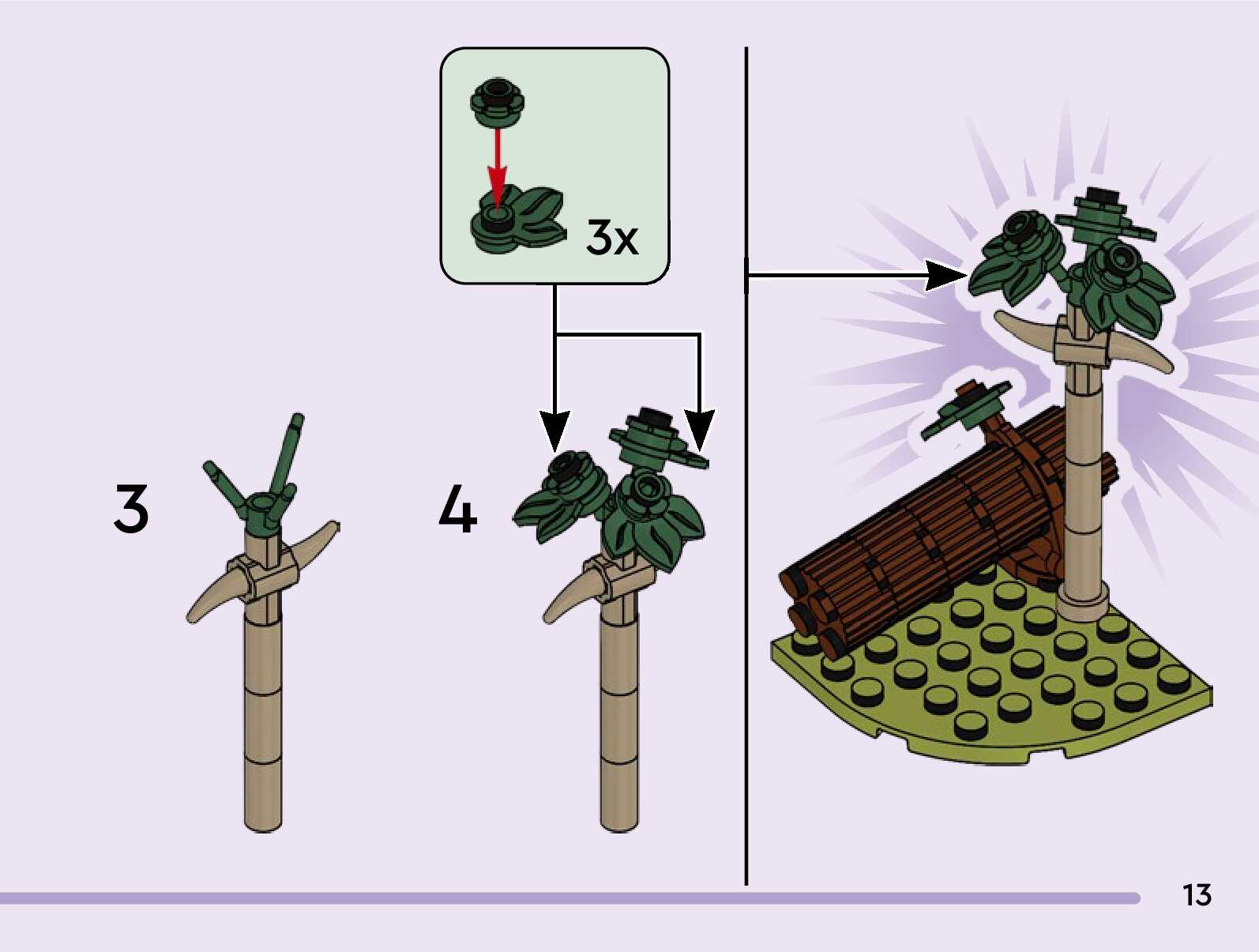 3x

3

4

13