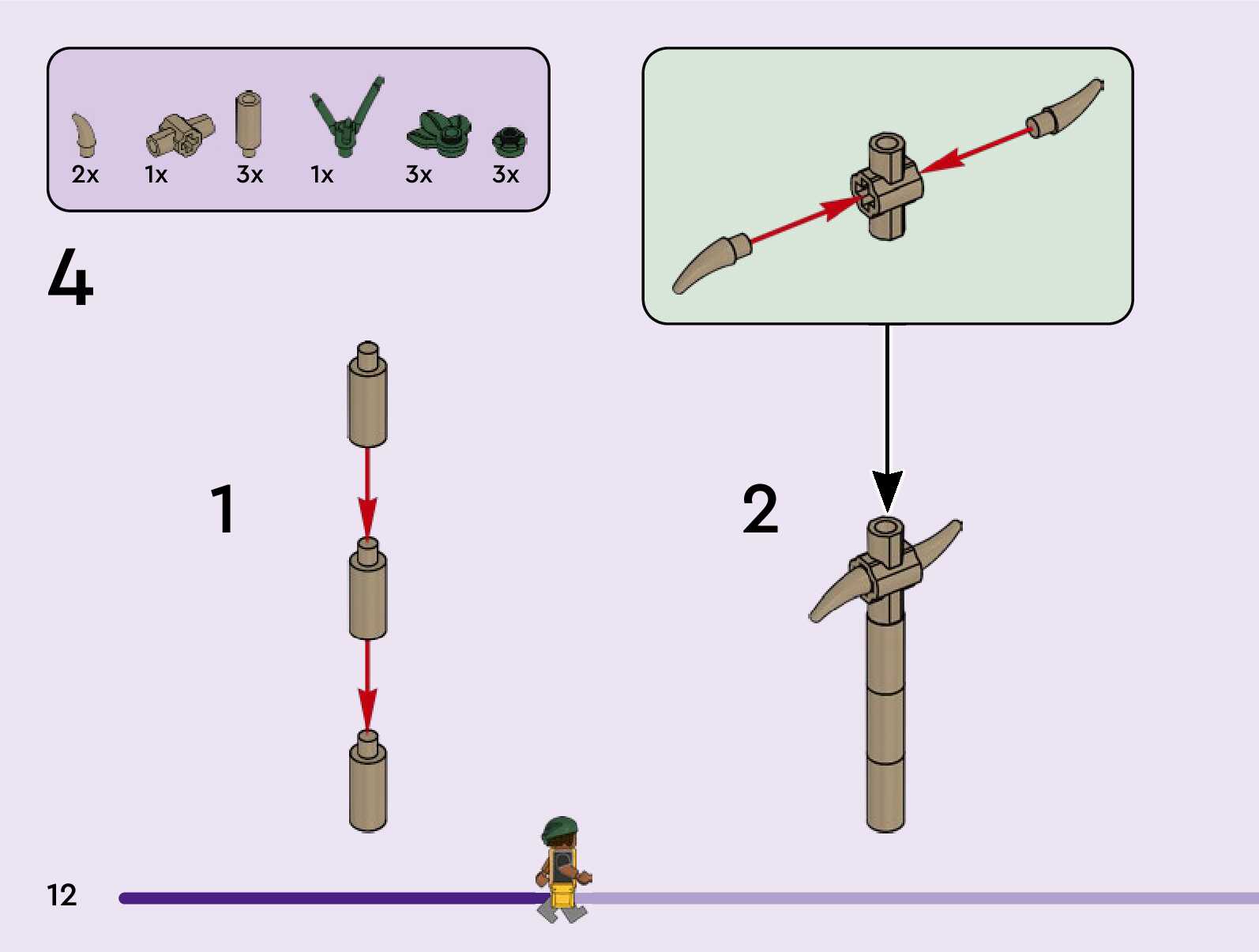 2x 1x 3x 1x 3x 3x

4

1

2

12