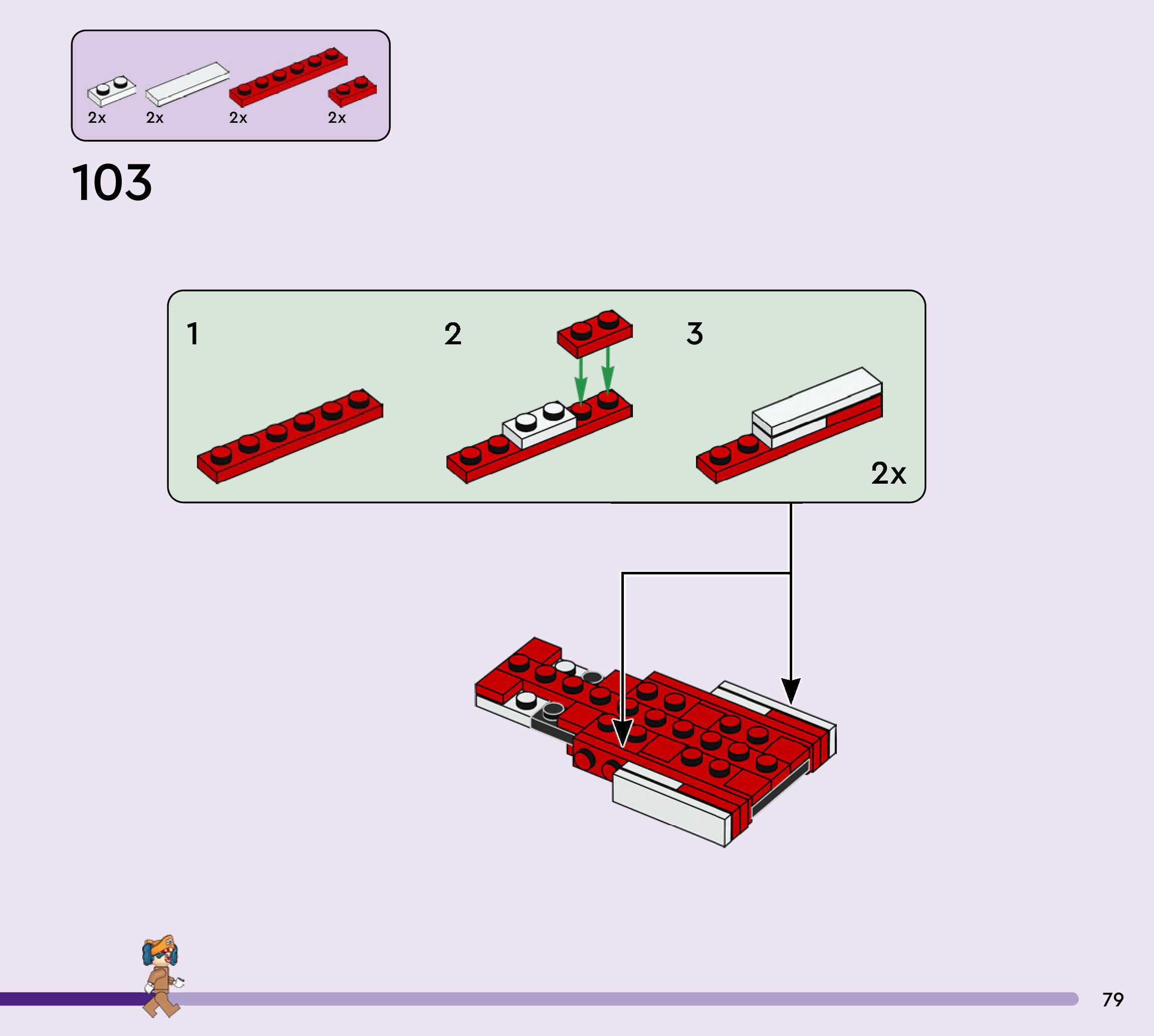 2x 2x 2x 2x

103

1

2

3

2x

79