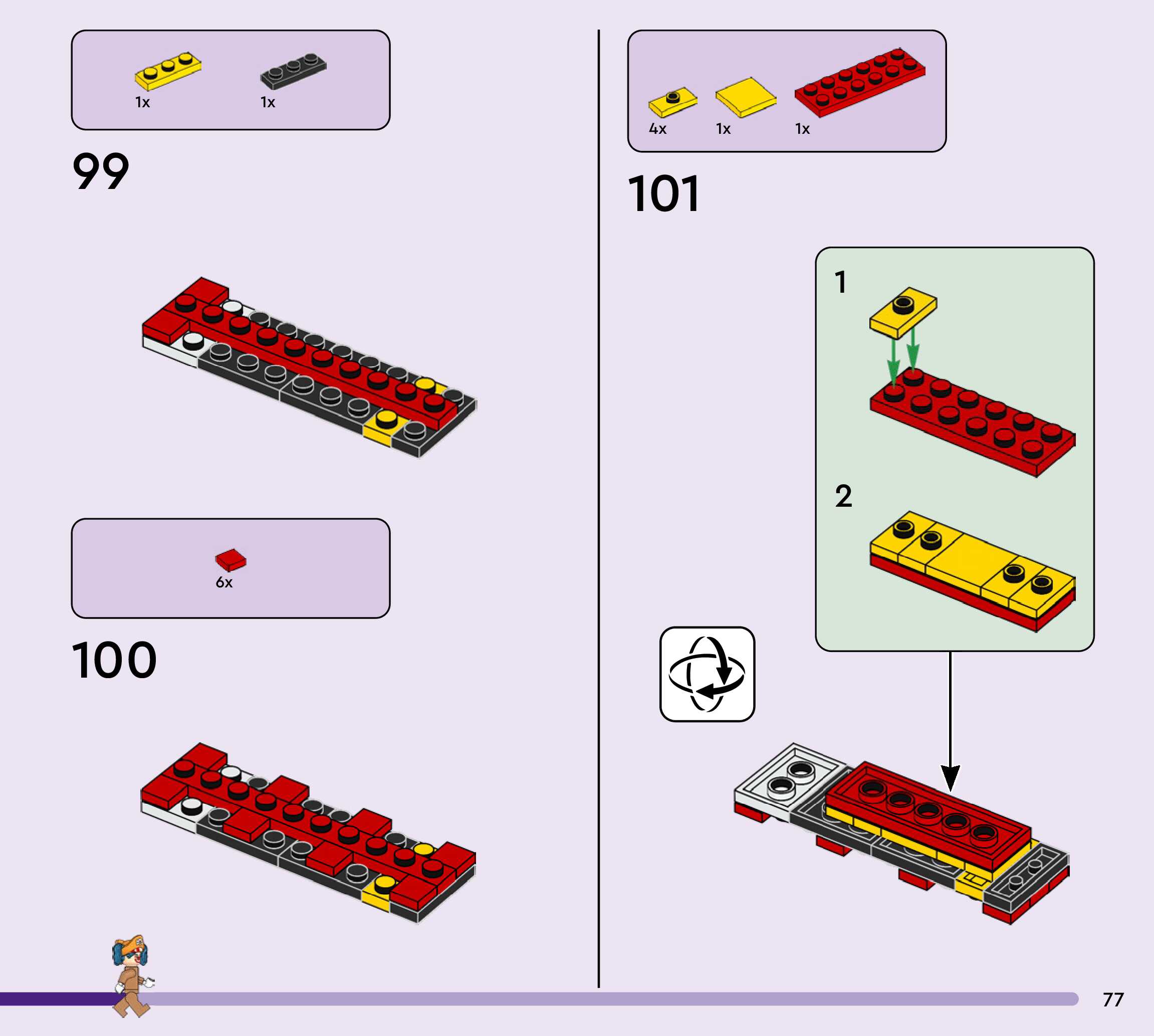 1x 1x

99

6x

100

4x 1x 1x

101

1

2

77