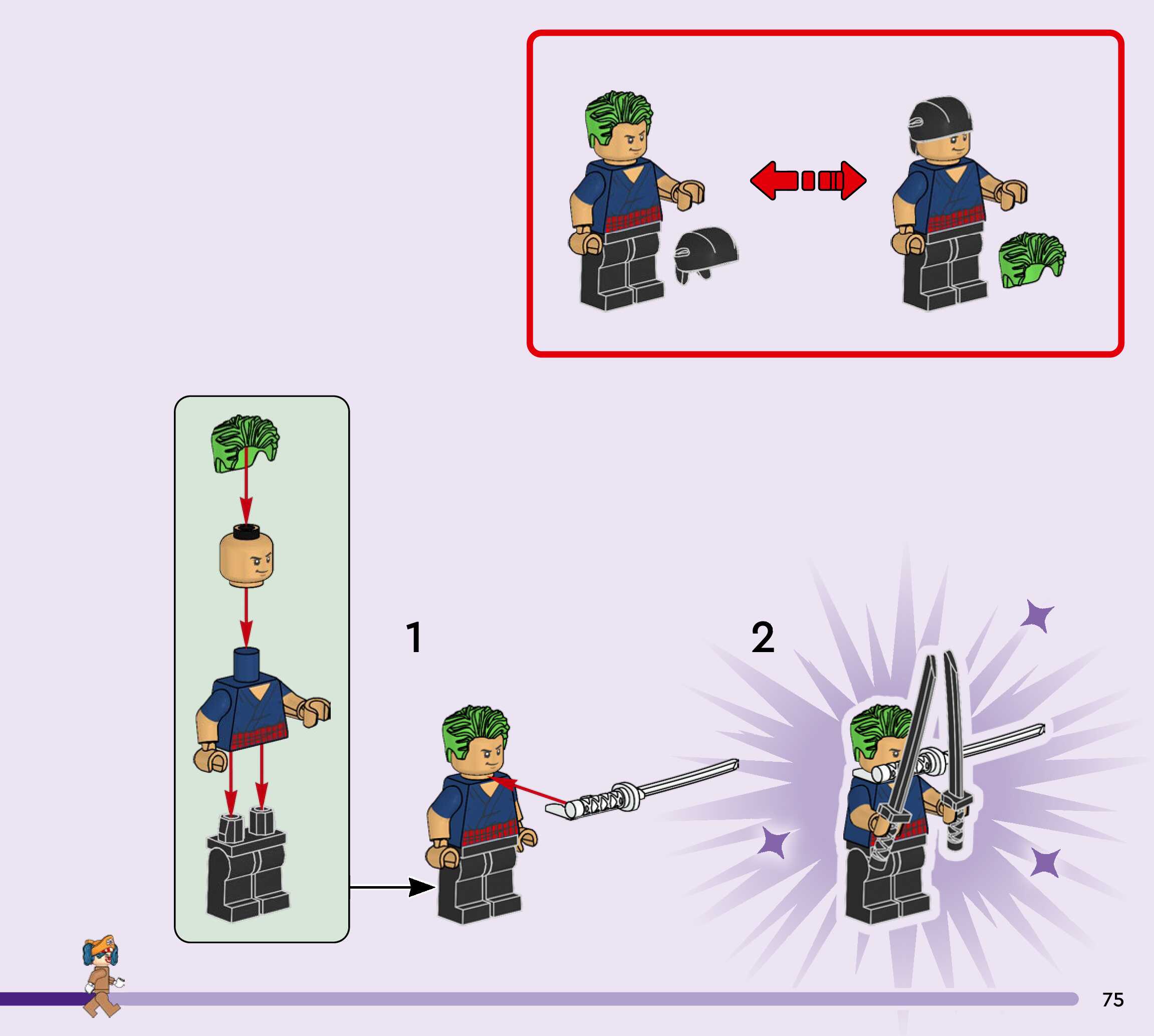 1

2

75