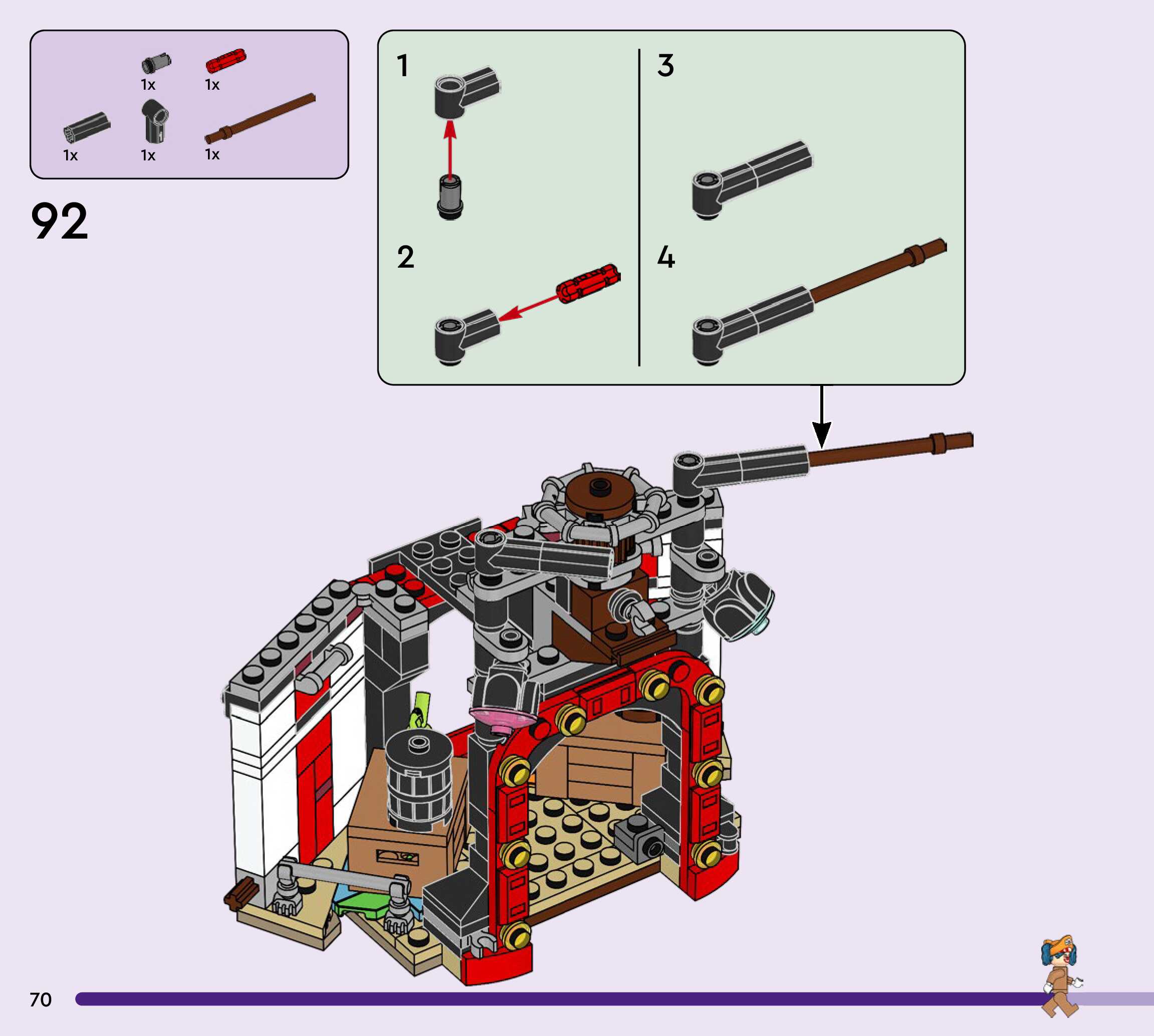 1x 1x
1x 1x 1x

92

1

2

3

4

70