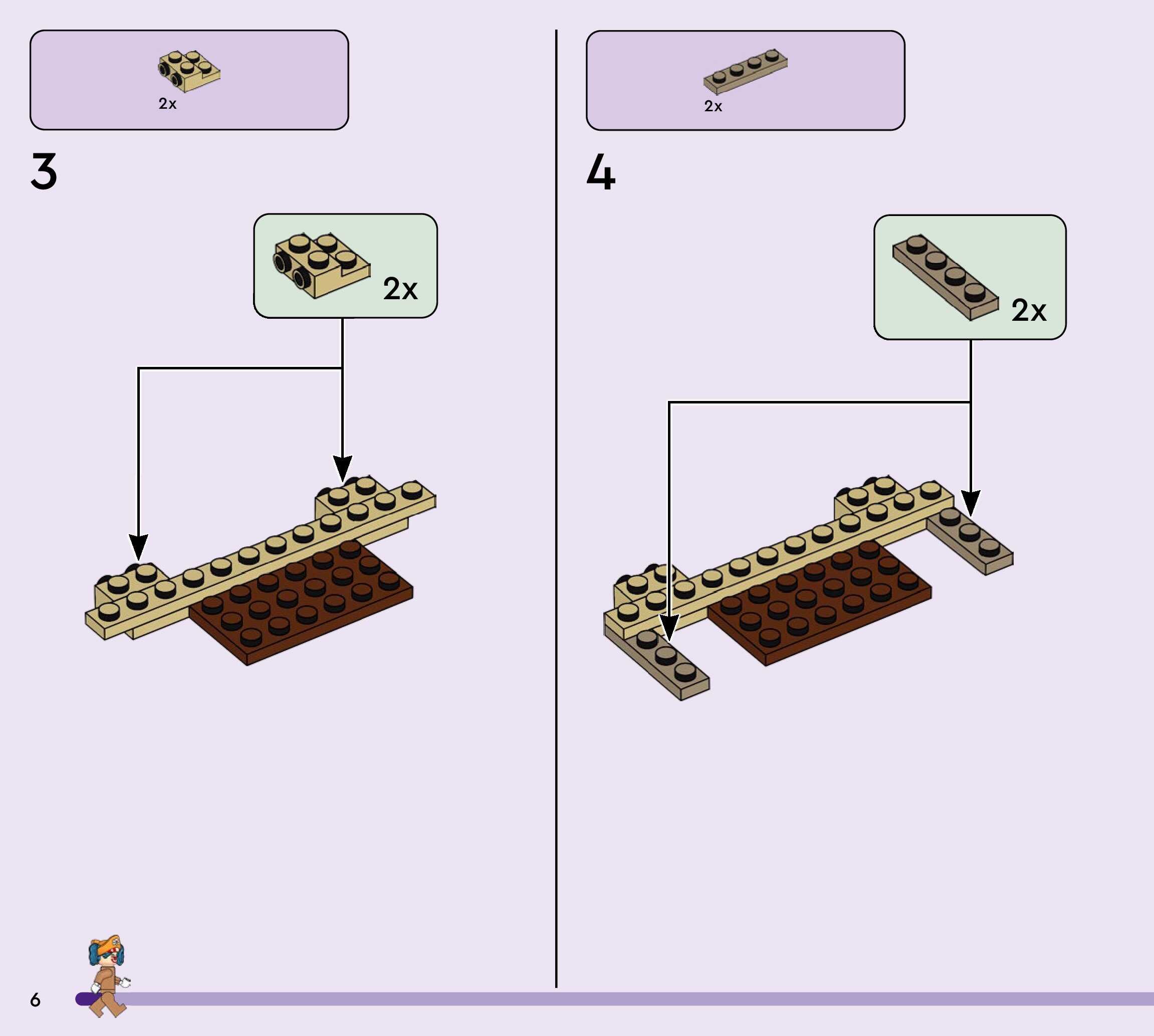 2x

3

2x

2x

4

2x

6