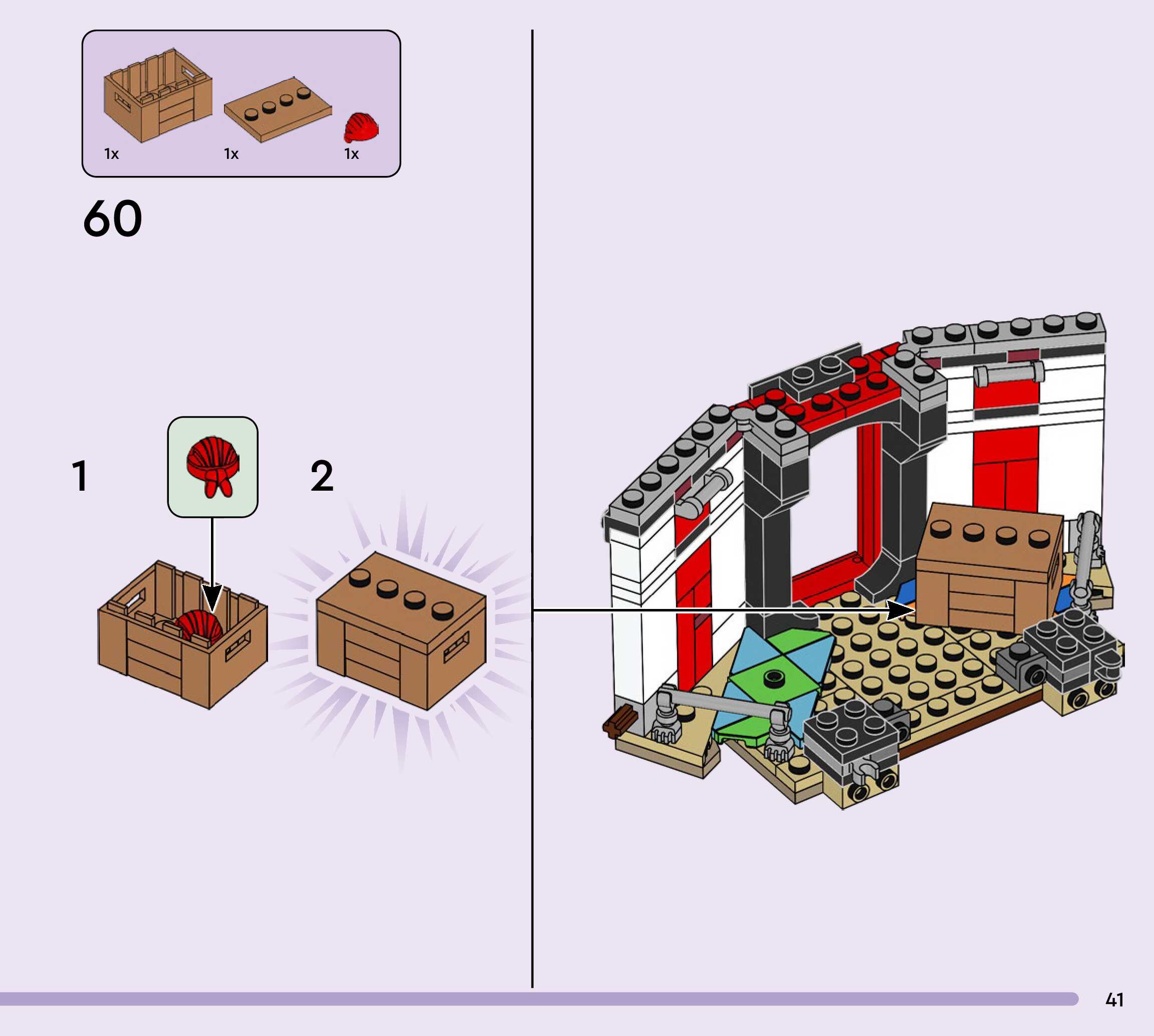 1x
1x
1x

60

1

2

41