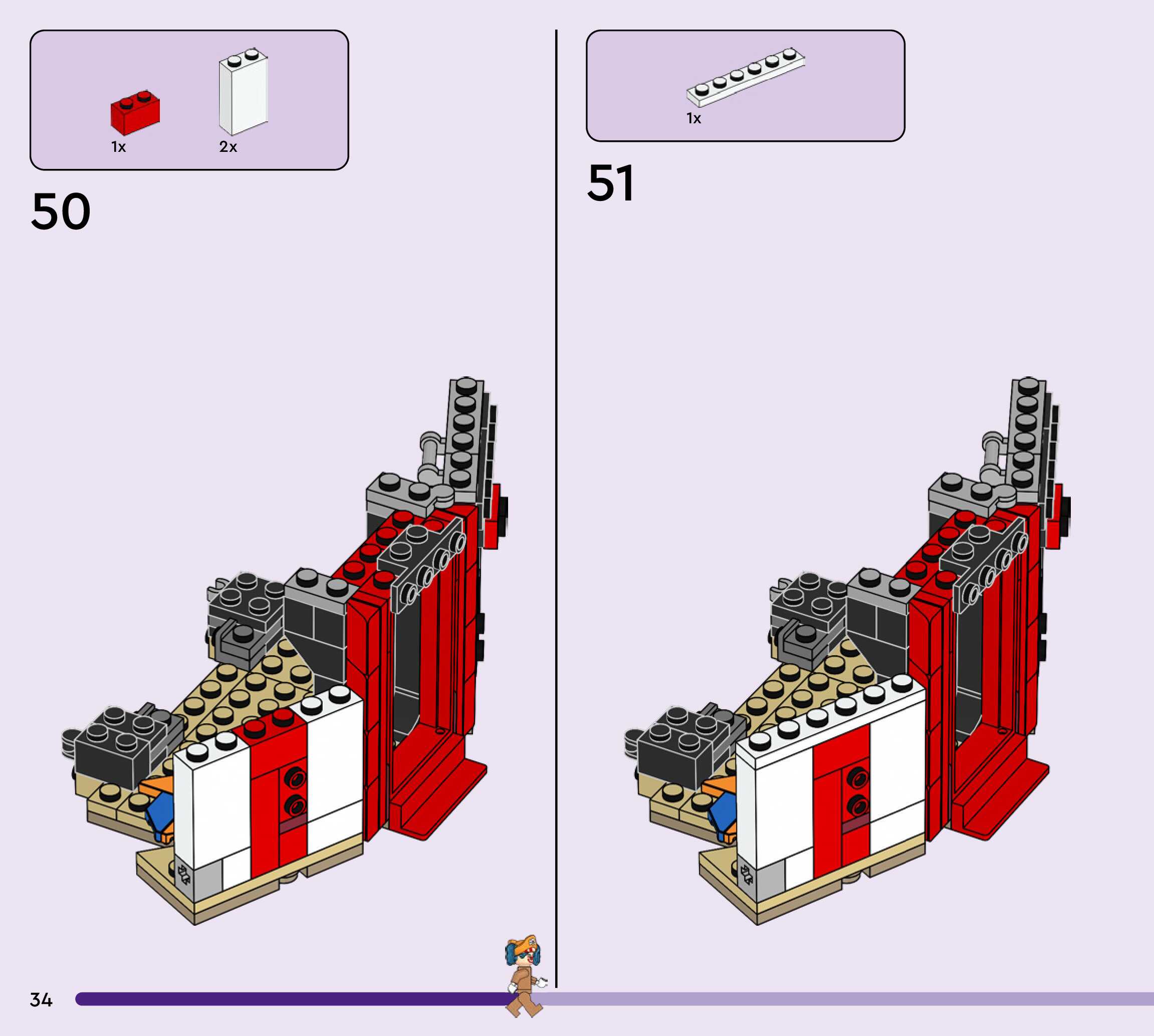 1x

2x

50

1x

51

34