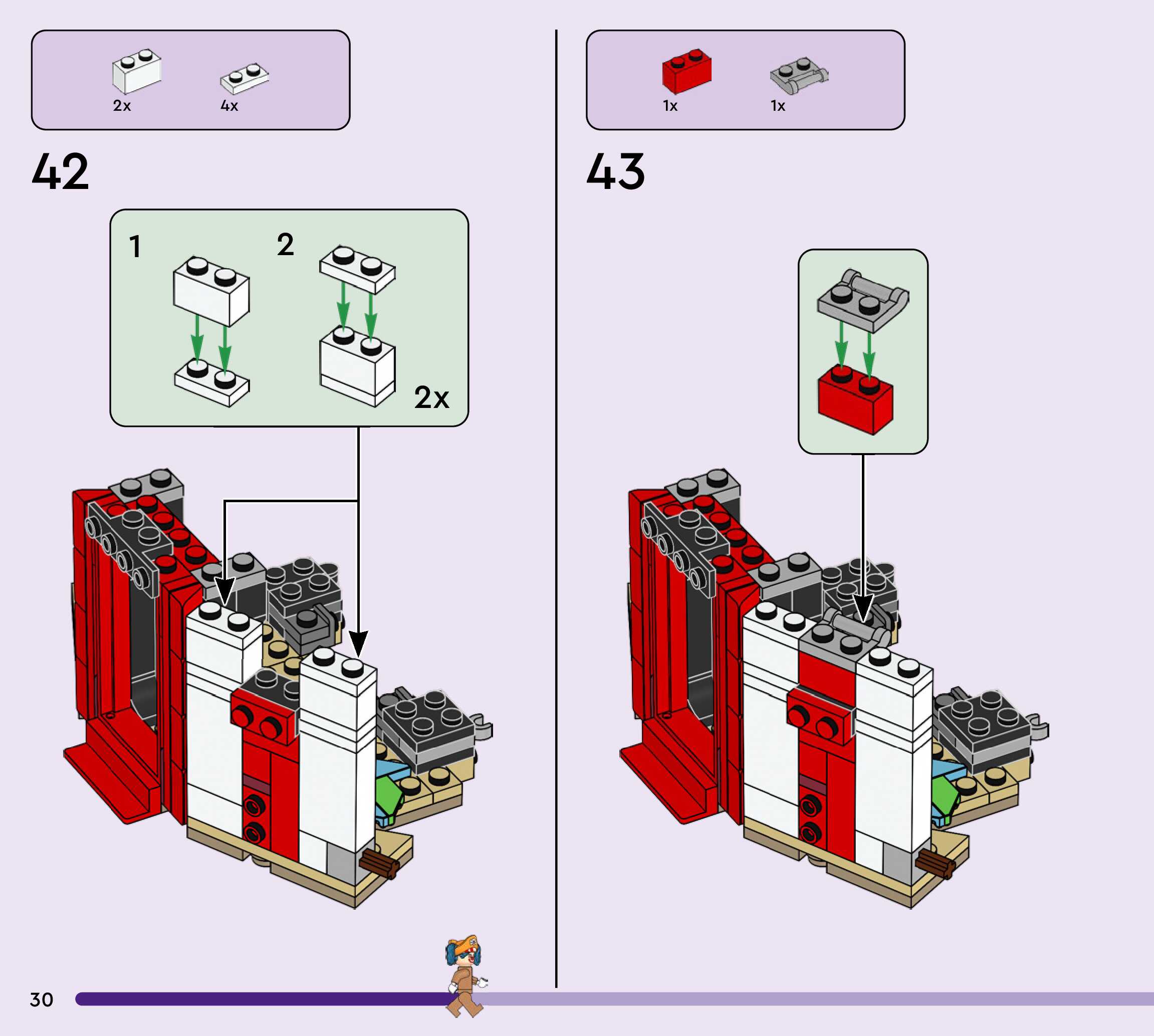 2x 4x

42

1 2

2x

1x 1x

43

30