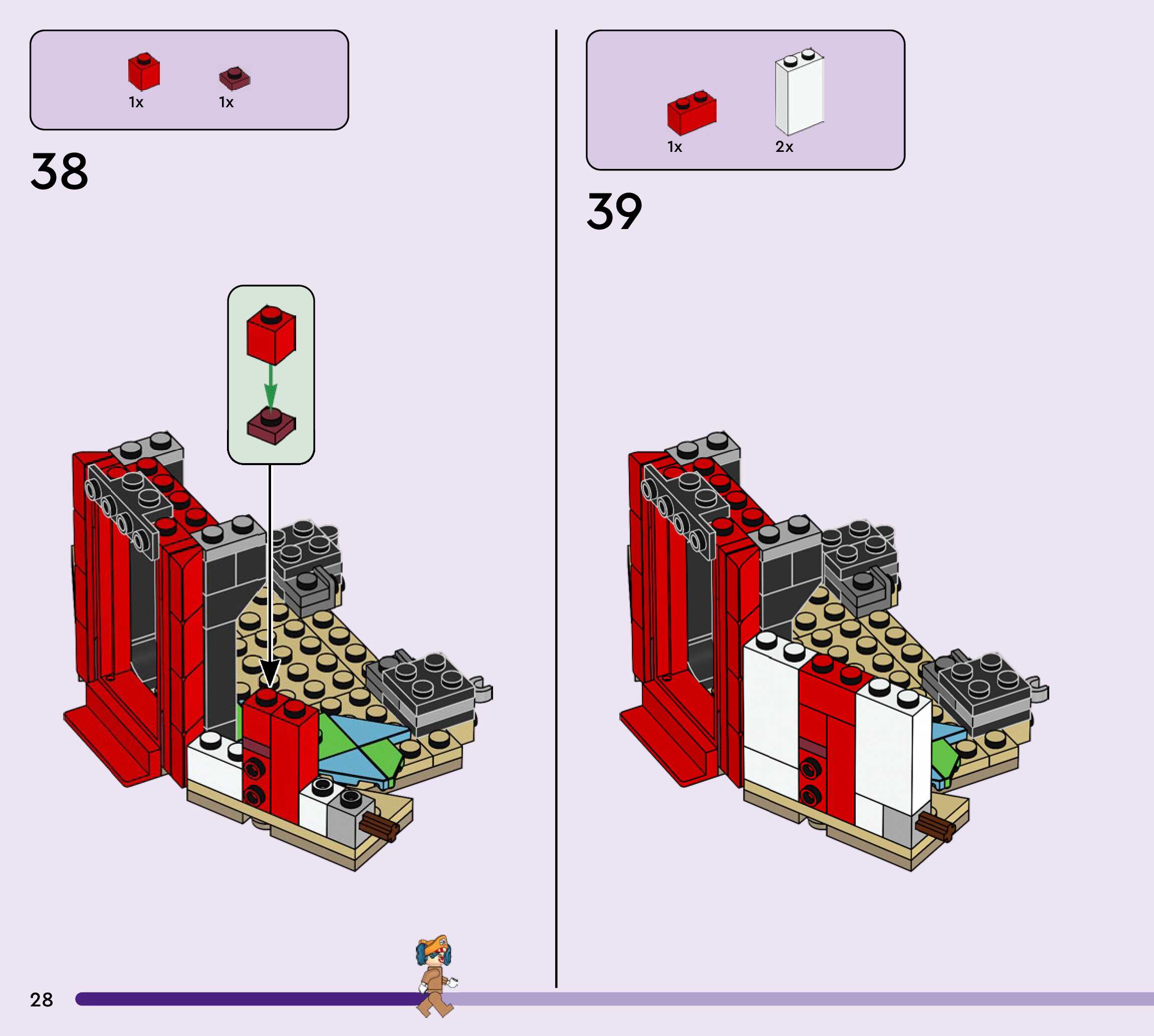 1x 1x

38

1x 2x

39

28