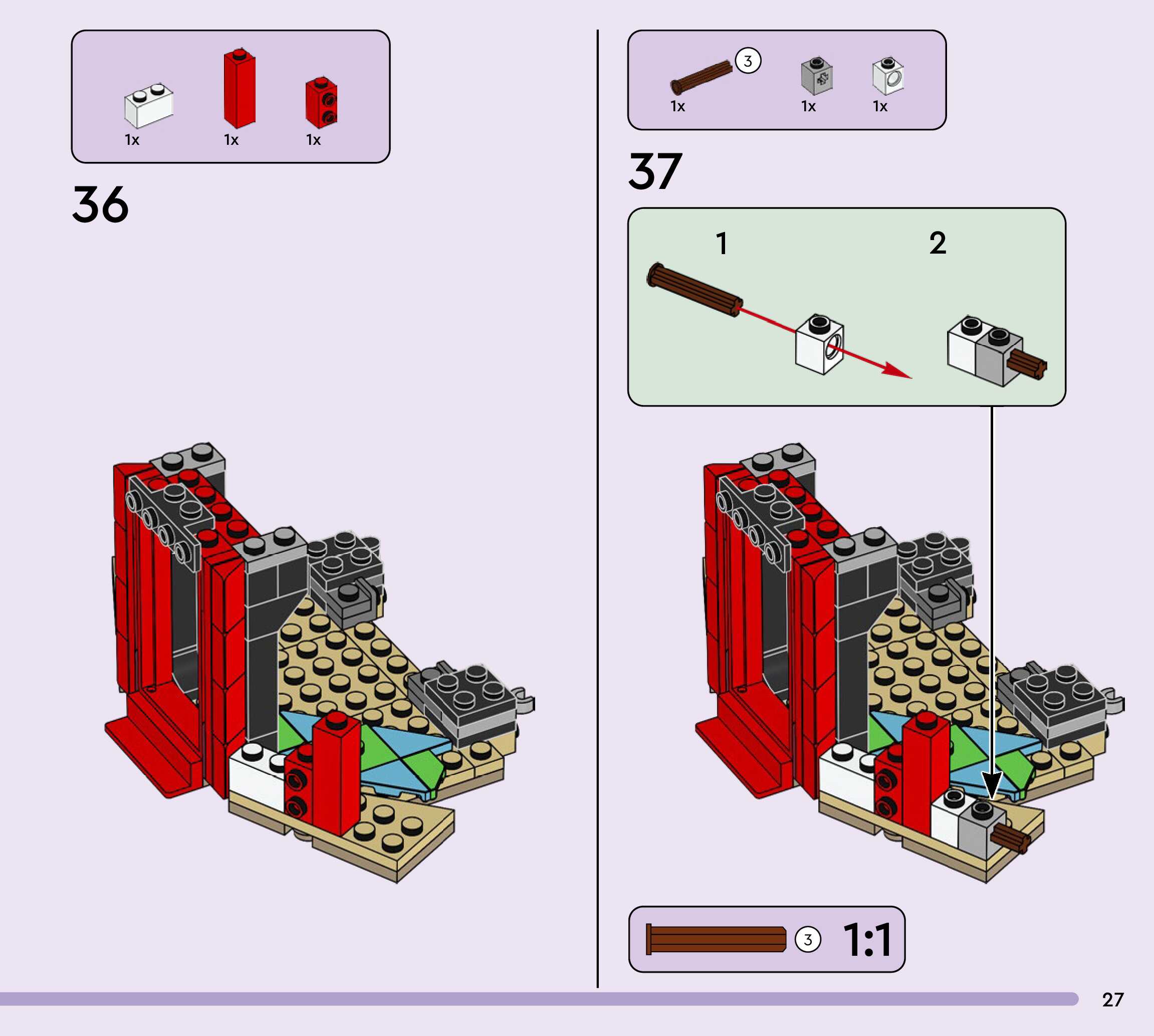 1x 1x 1x

36

3
1x 1x 1x

37

1 2

3 1:1

27