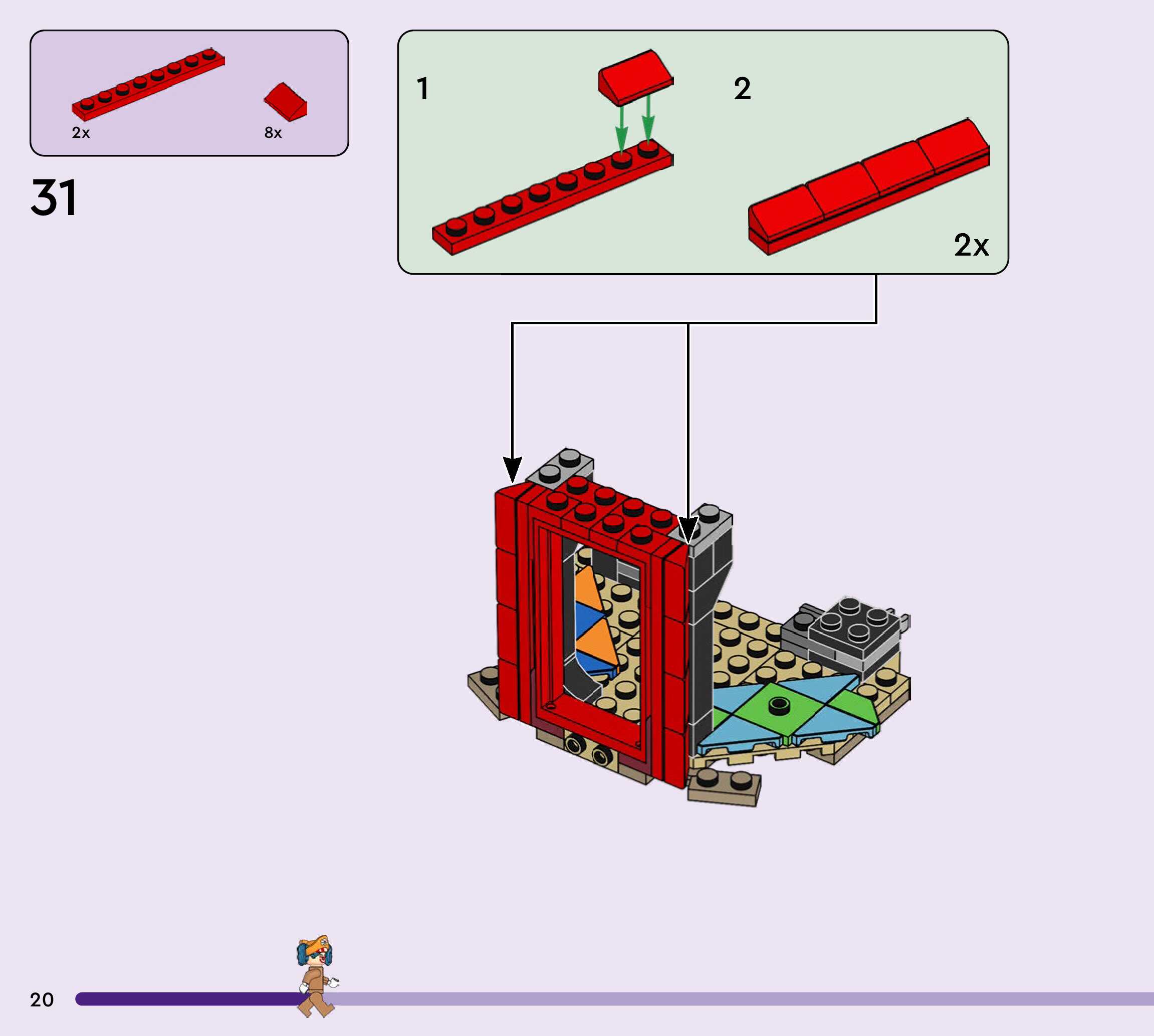 2x
8x

31

1

2

2x

20