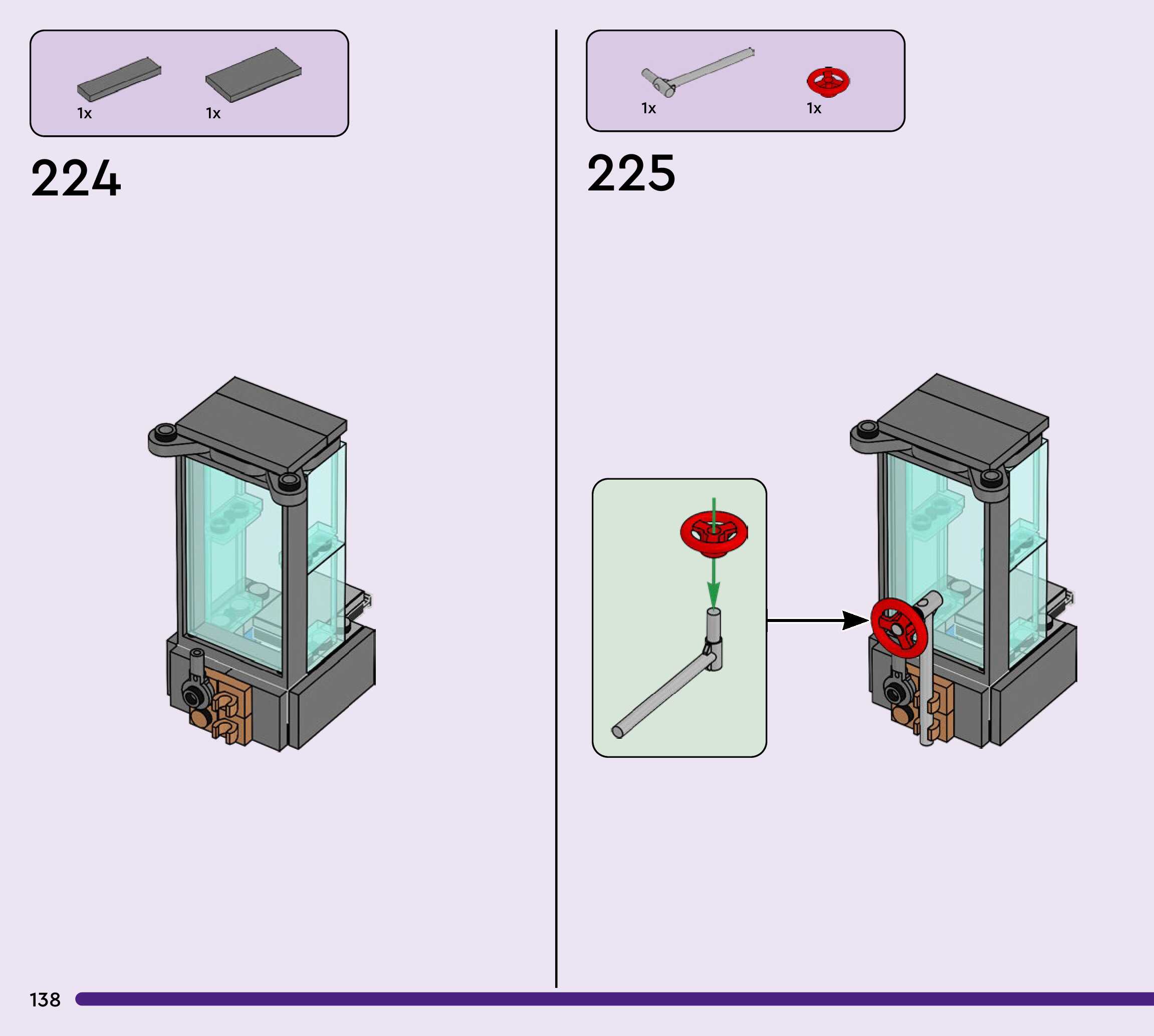 1x 1x

224

1x 1x

225

138