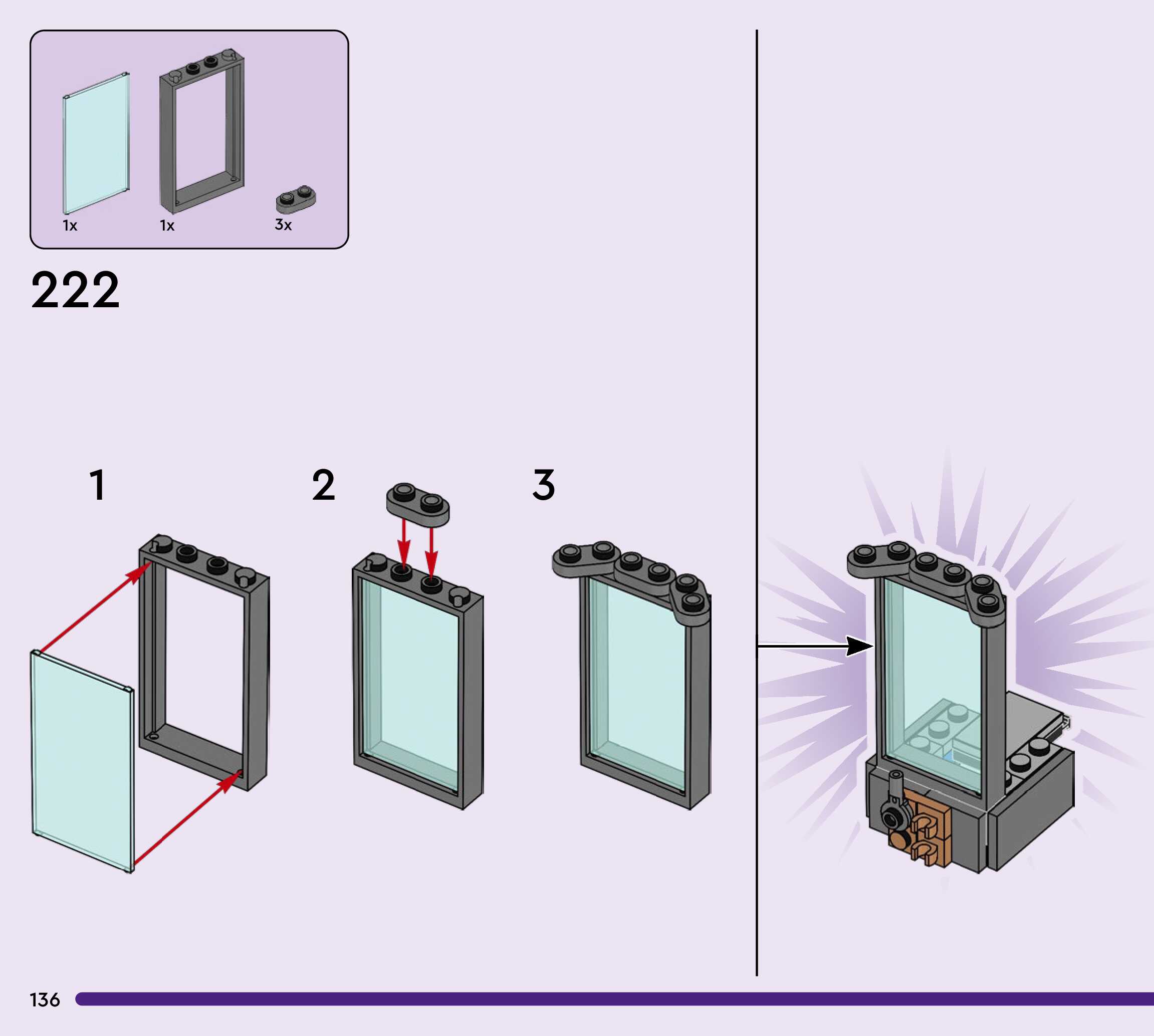 1x
1x
3x

222

1

2

3

136