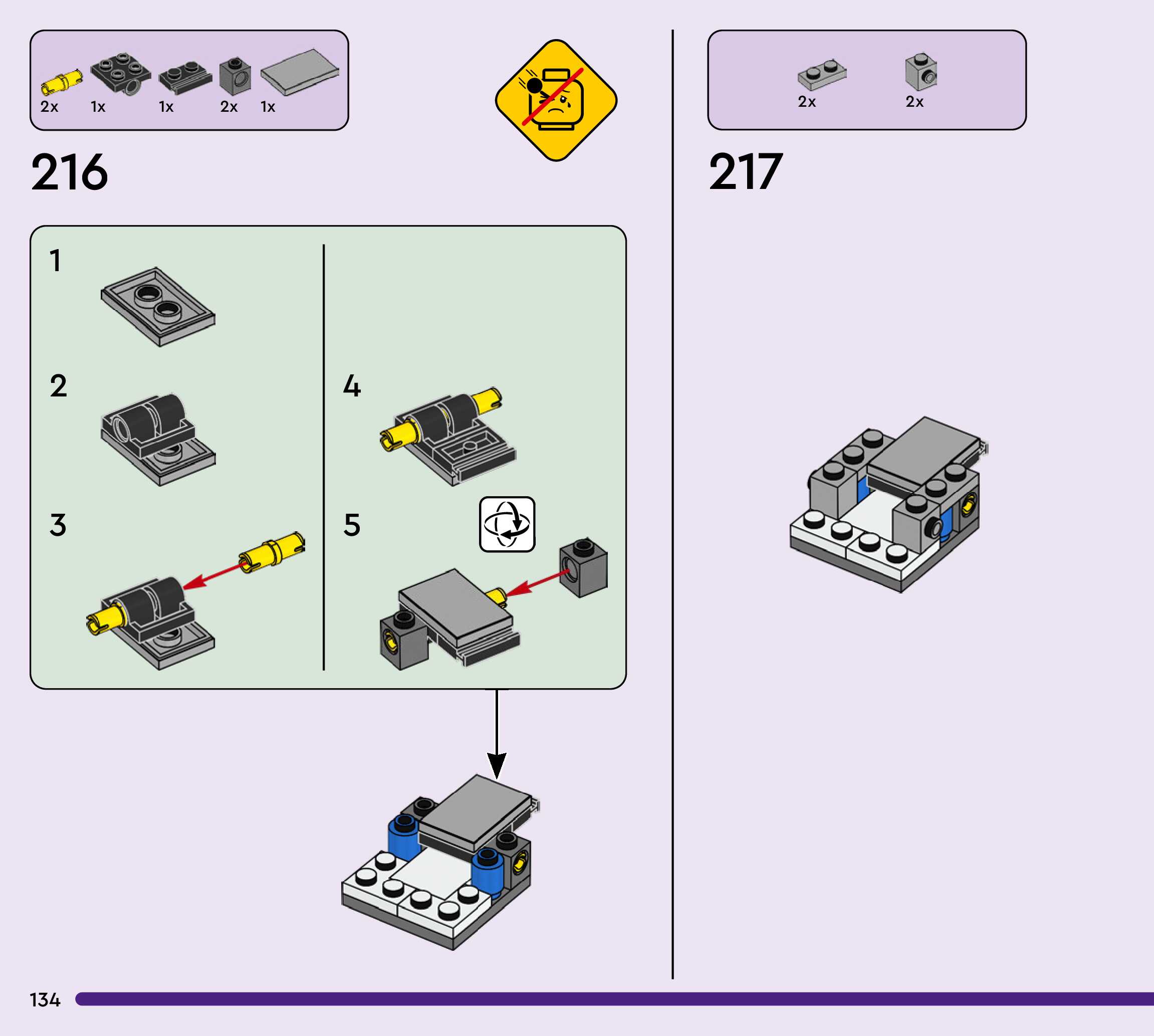 2x 1x 1x 2x 1x

216

1

2

3

4

5

2x 2x

217

134