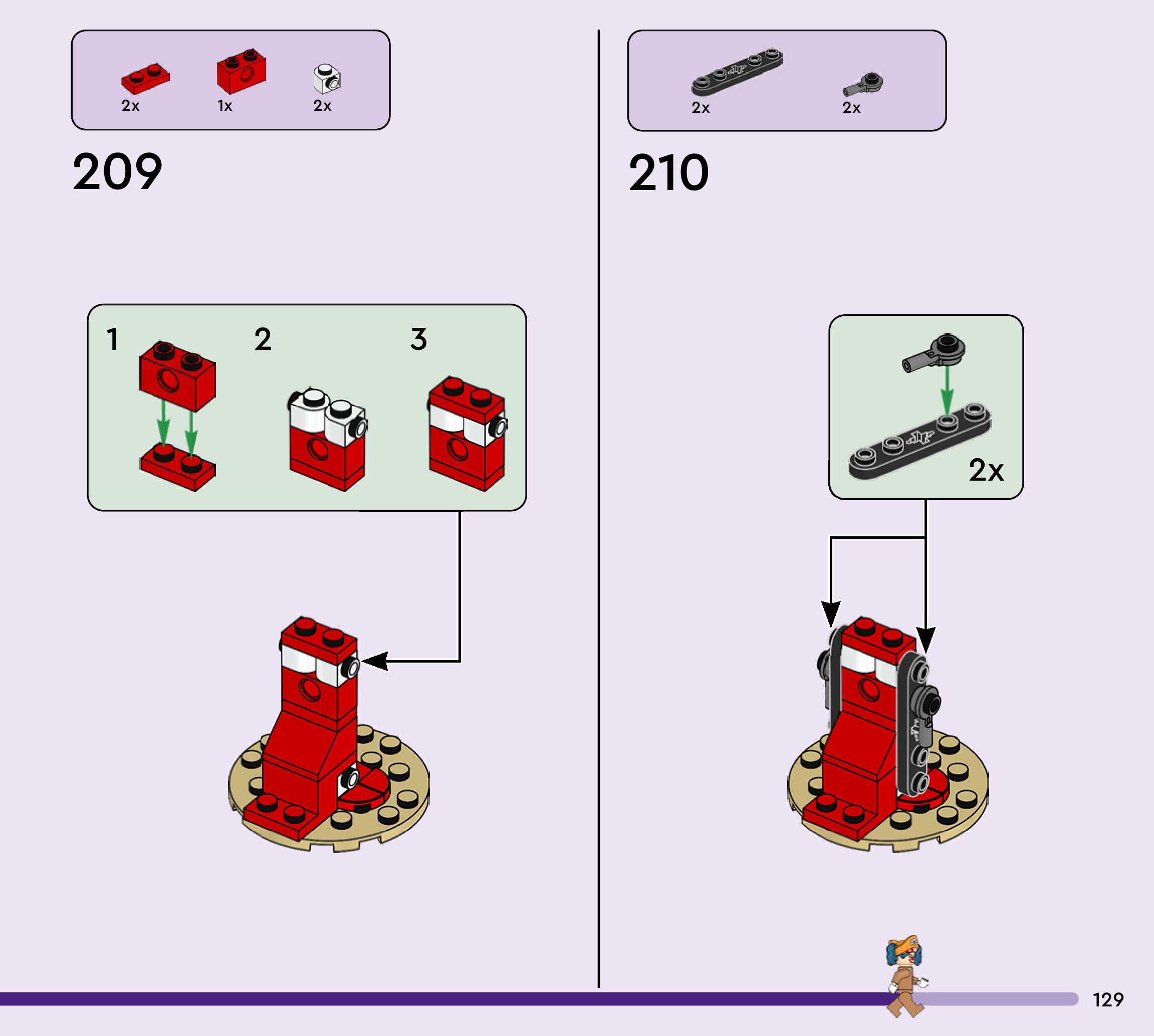 2x 1x 2x

209

1 2 3

2x 2x

210

2x

129