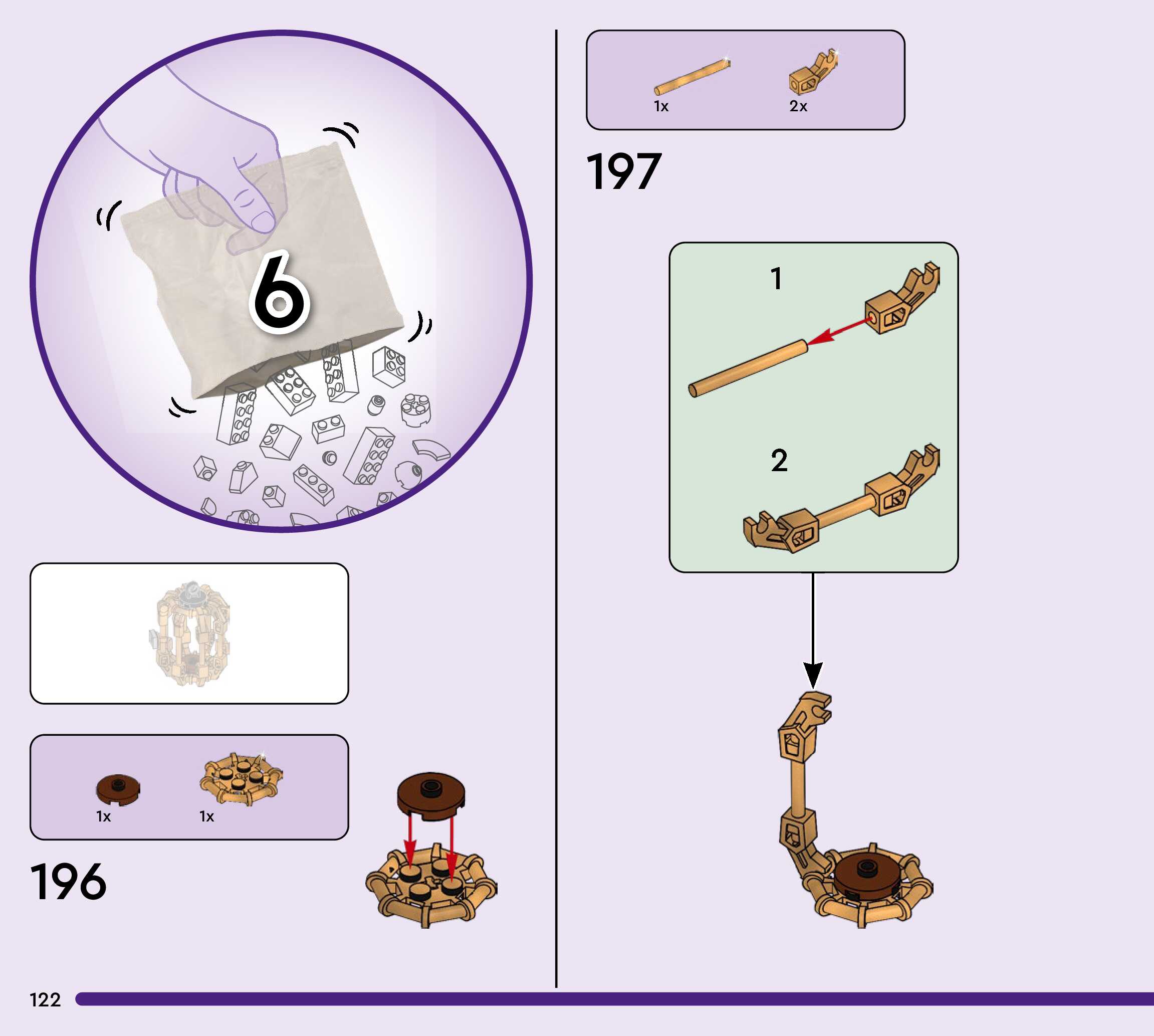 6

1x 1x

196

1x 2x

197

1

2

122