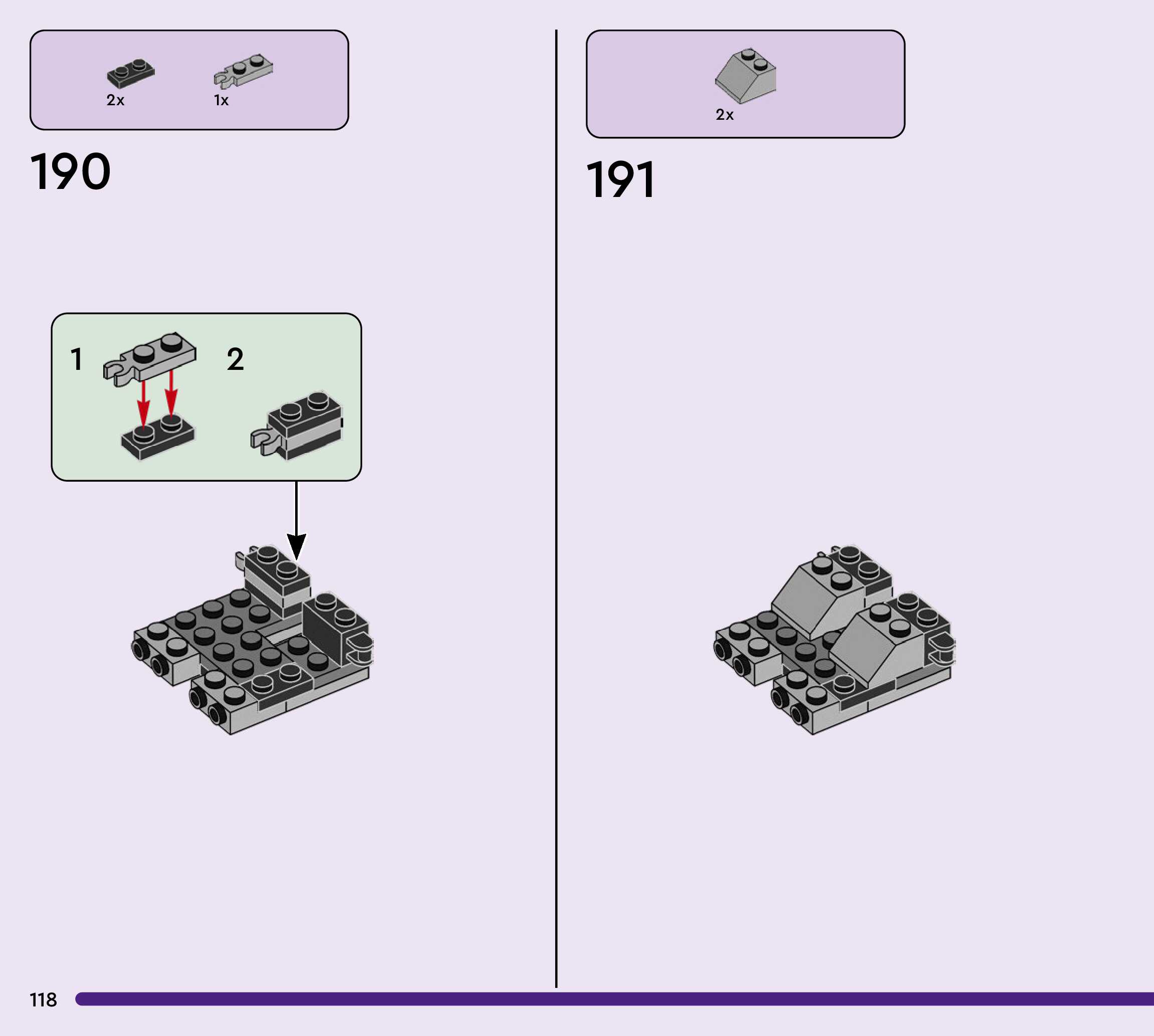 2x
1x

190

1
2

2x

191

118