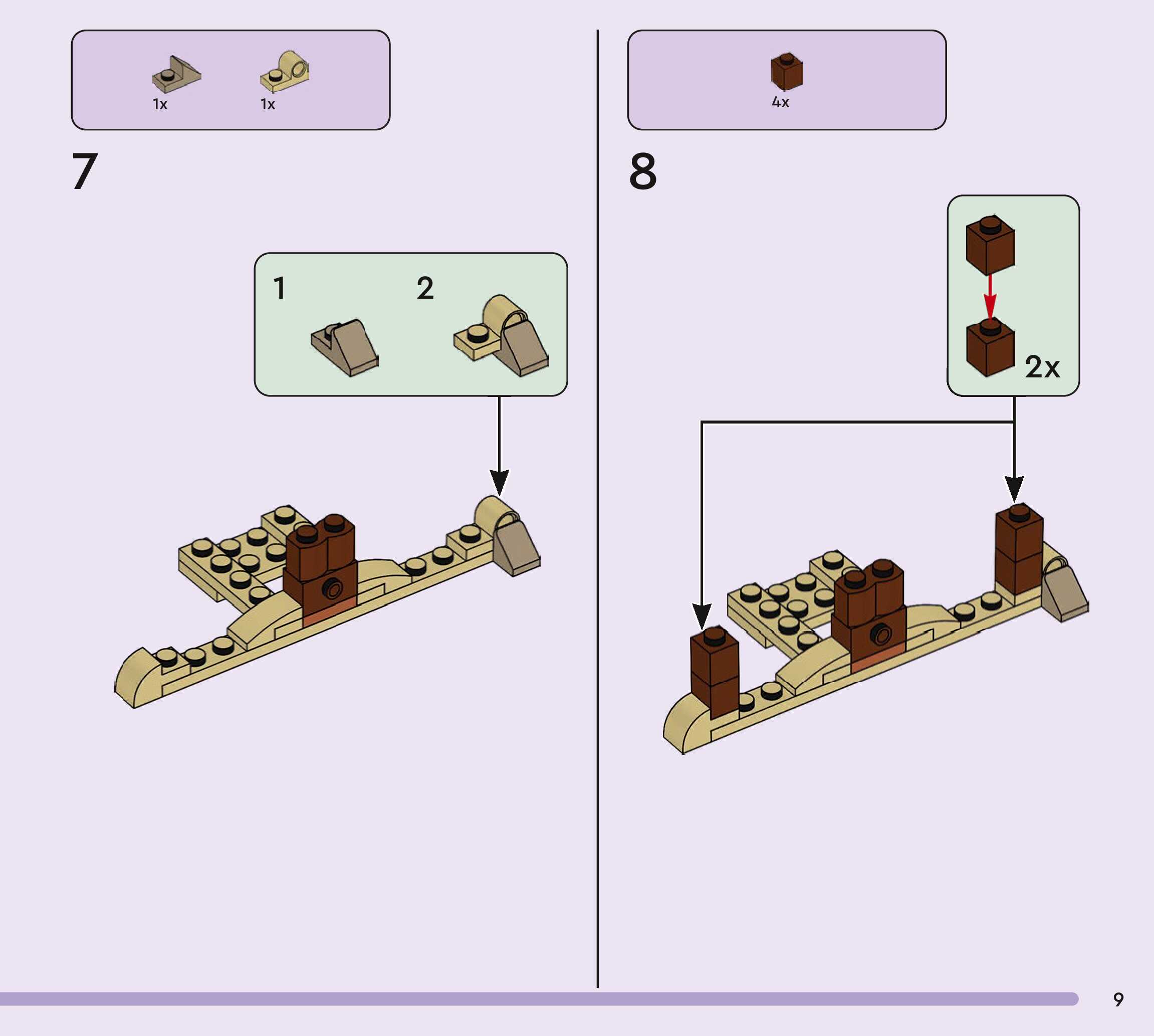 1x 1x

7

1 2

4x

8

2x

9