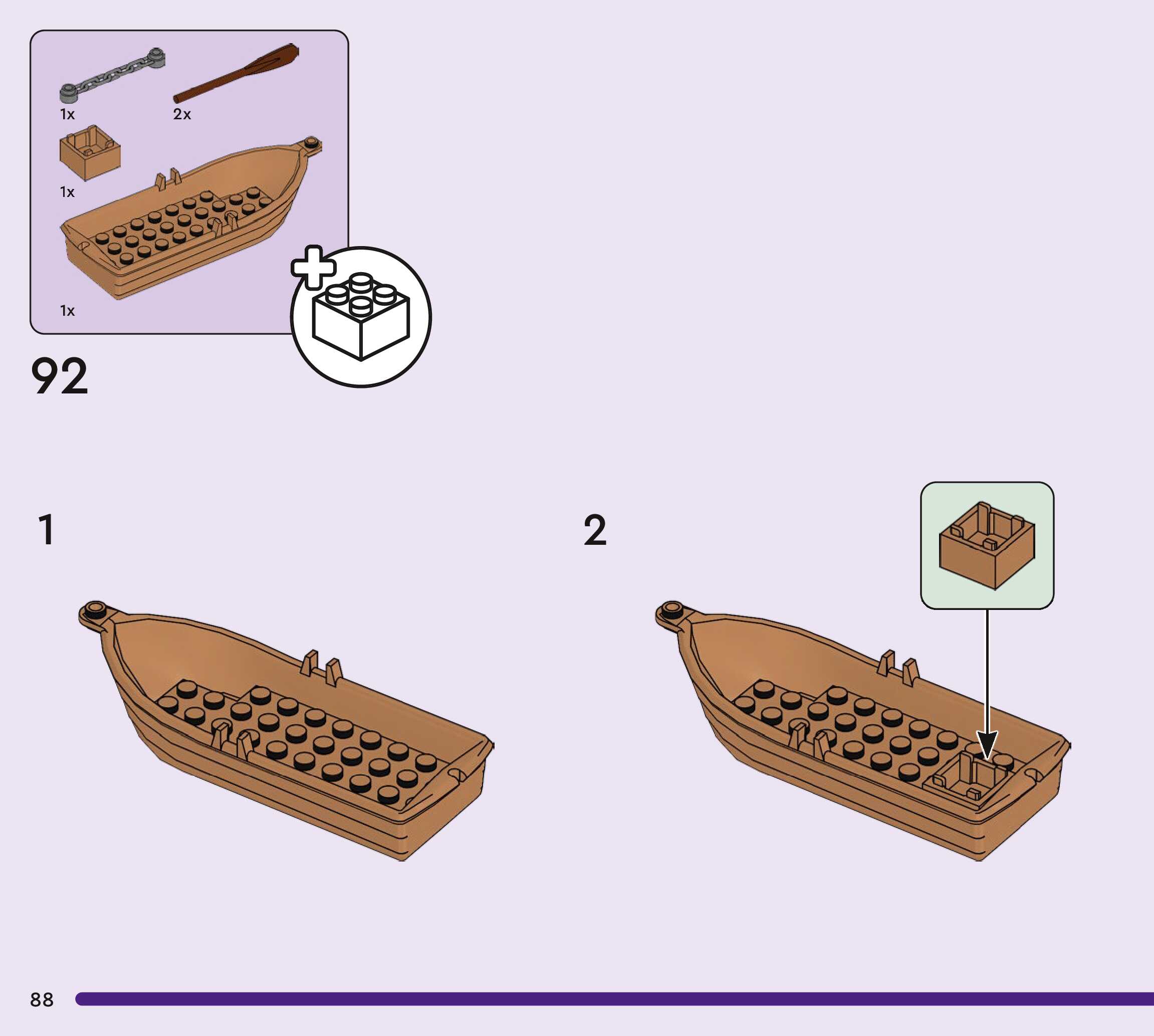 1x

2x

1x

1x

92

1

2

88