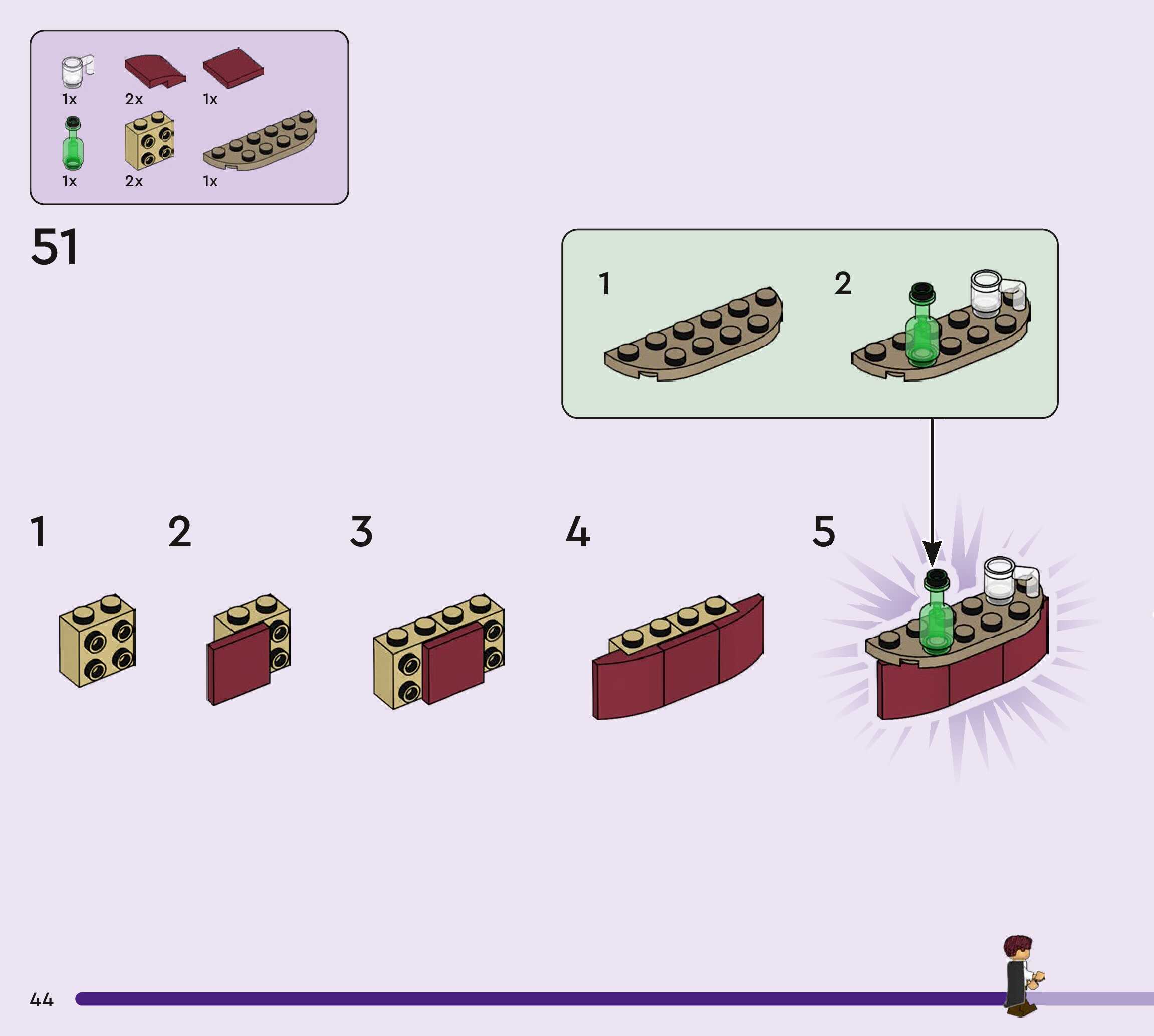 1x
2x
1x
1x
2x
1x

51

1
2

1
2
3
4
5

44