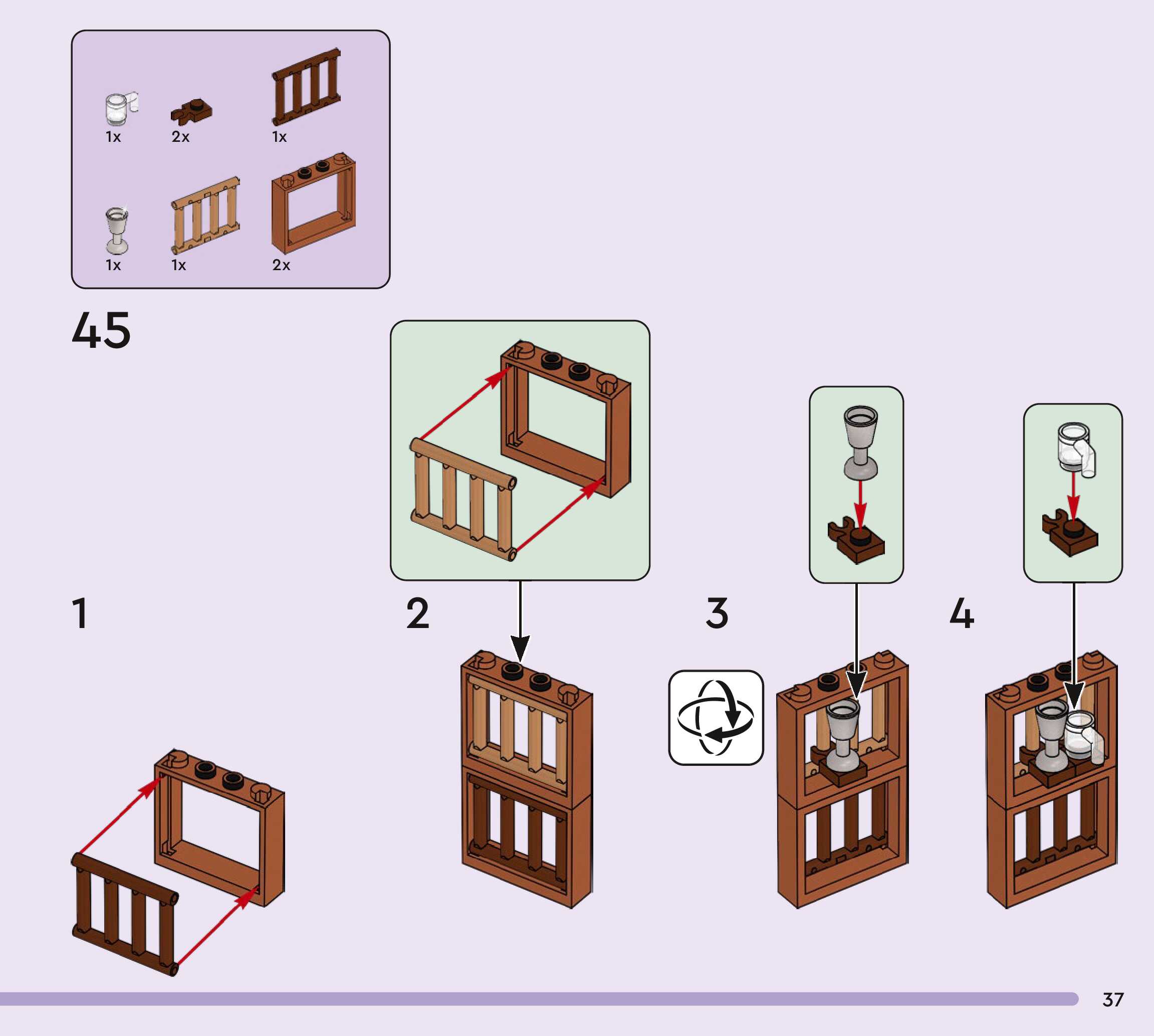 1x
2x
1x
1x
1x
2x

45

1

2

3

4

37