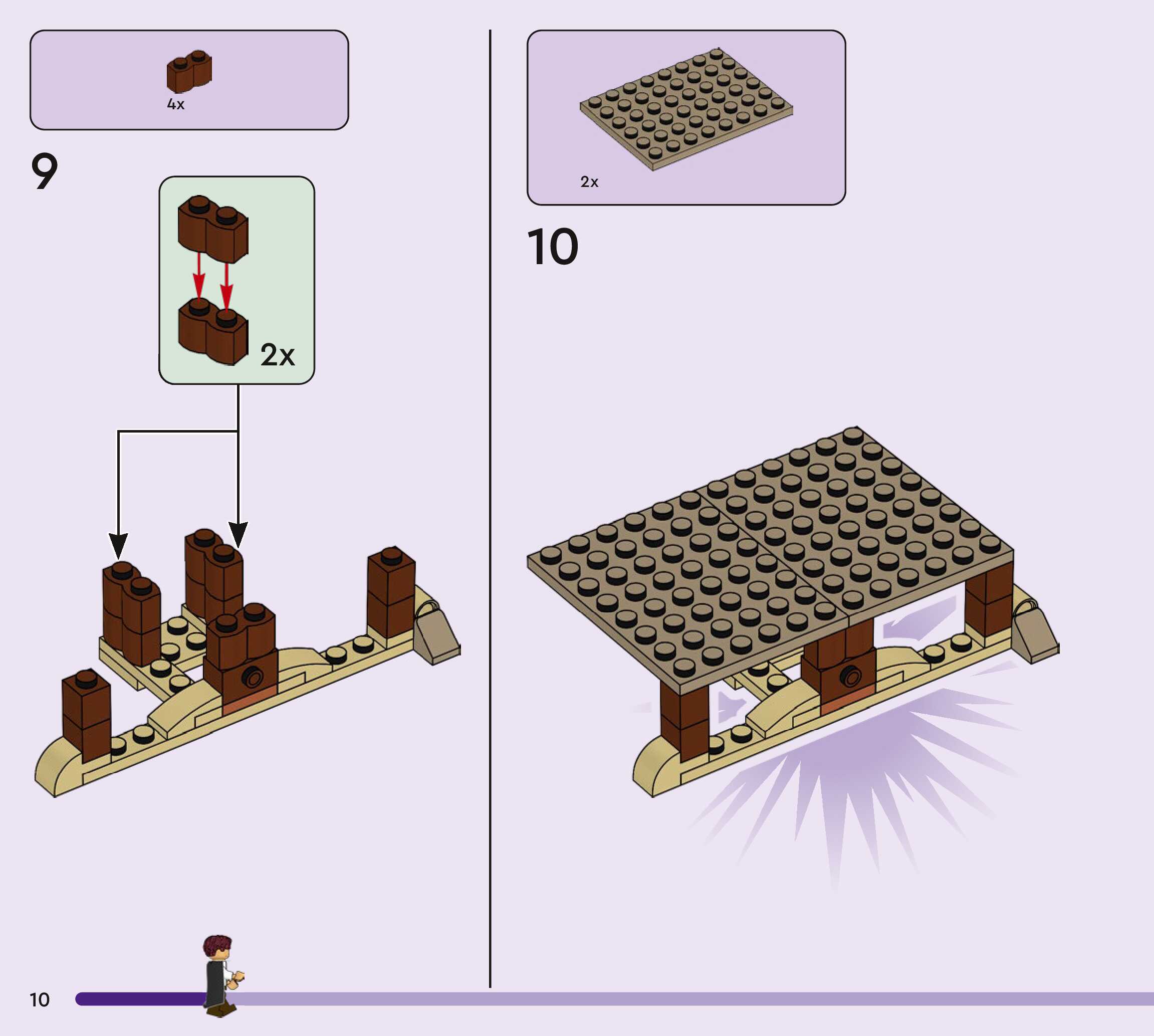 4x

9

2x

2x

10

10