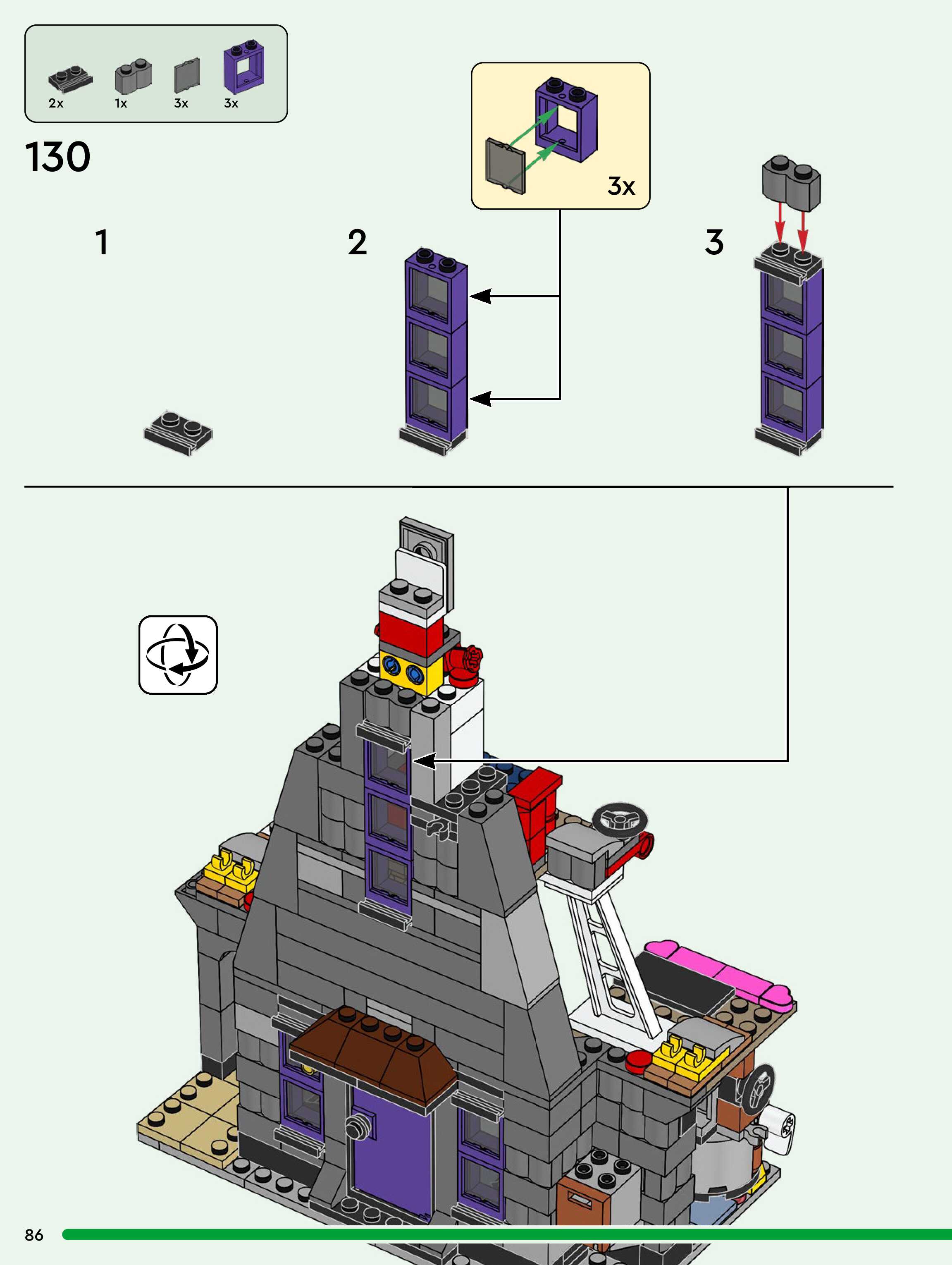 2x 1x 3x 3x

130

3x

1

2

3

86