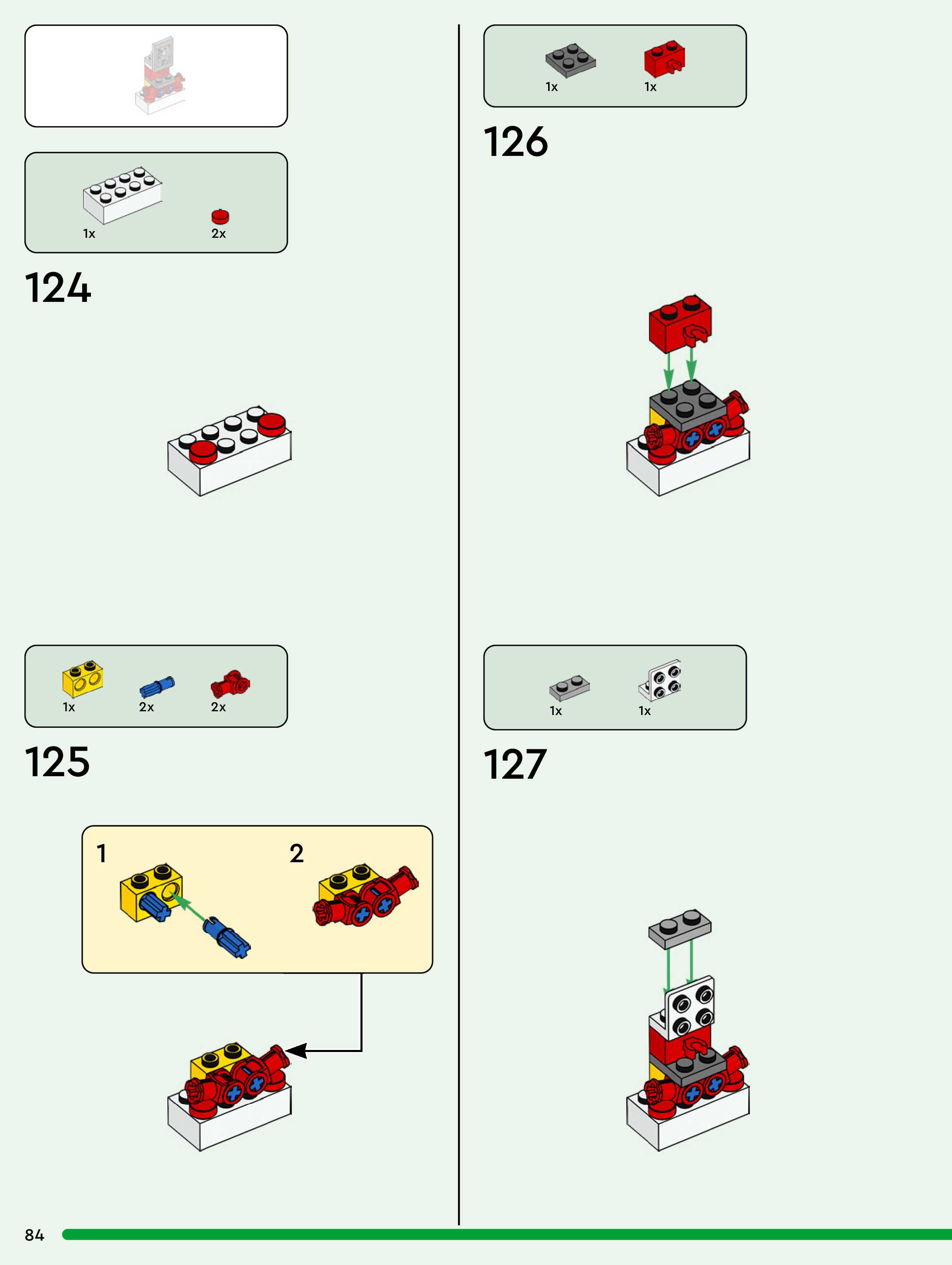 1x

2x

124

1x

2x

2x

125

1

2

1x

1x

126

1x

1x

127

84