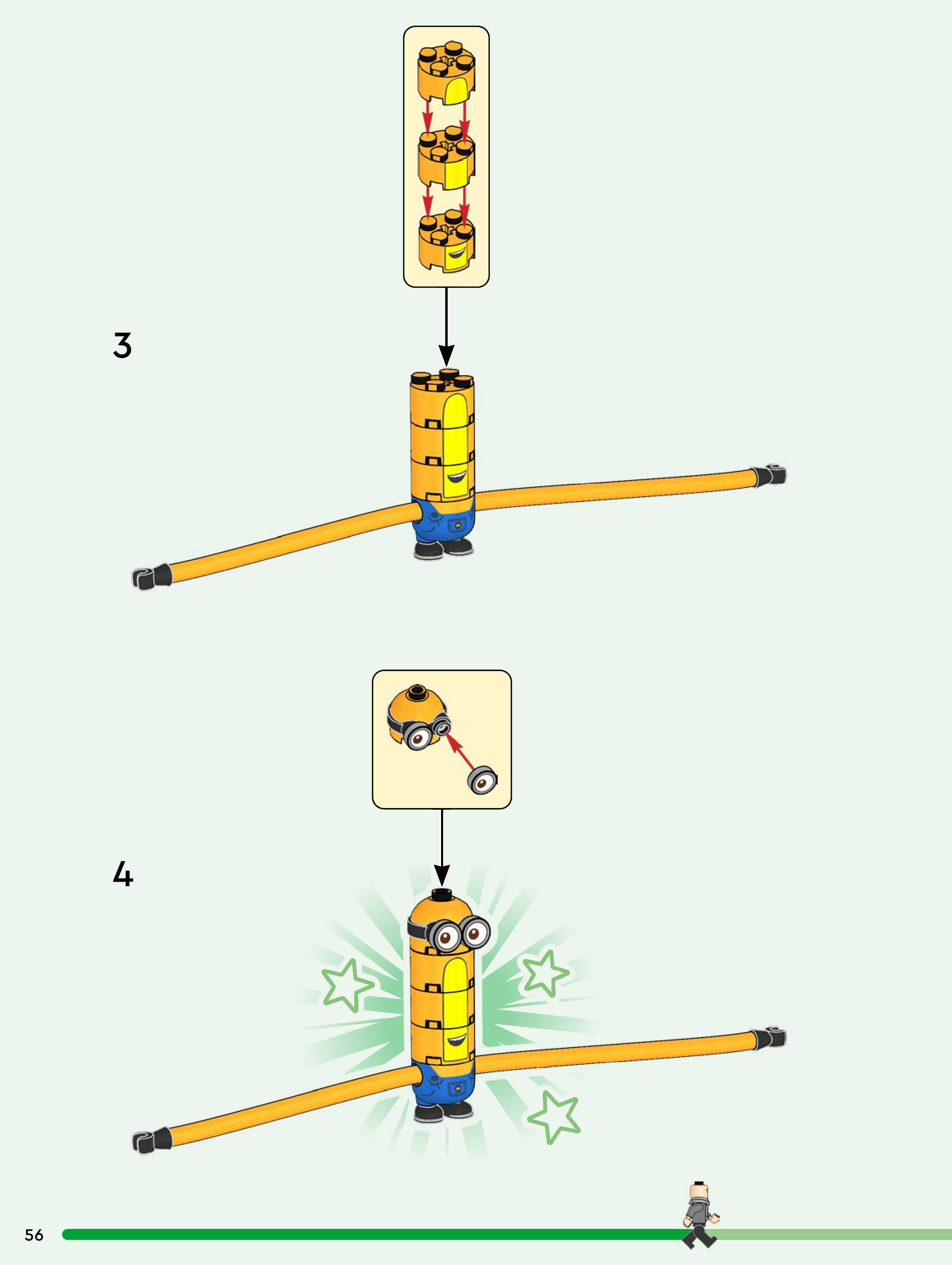 3

4

56