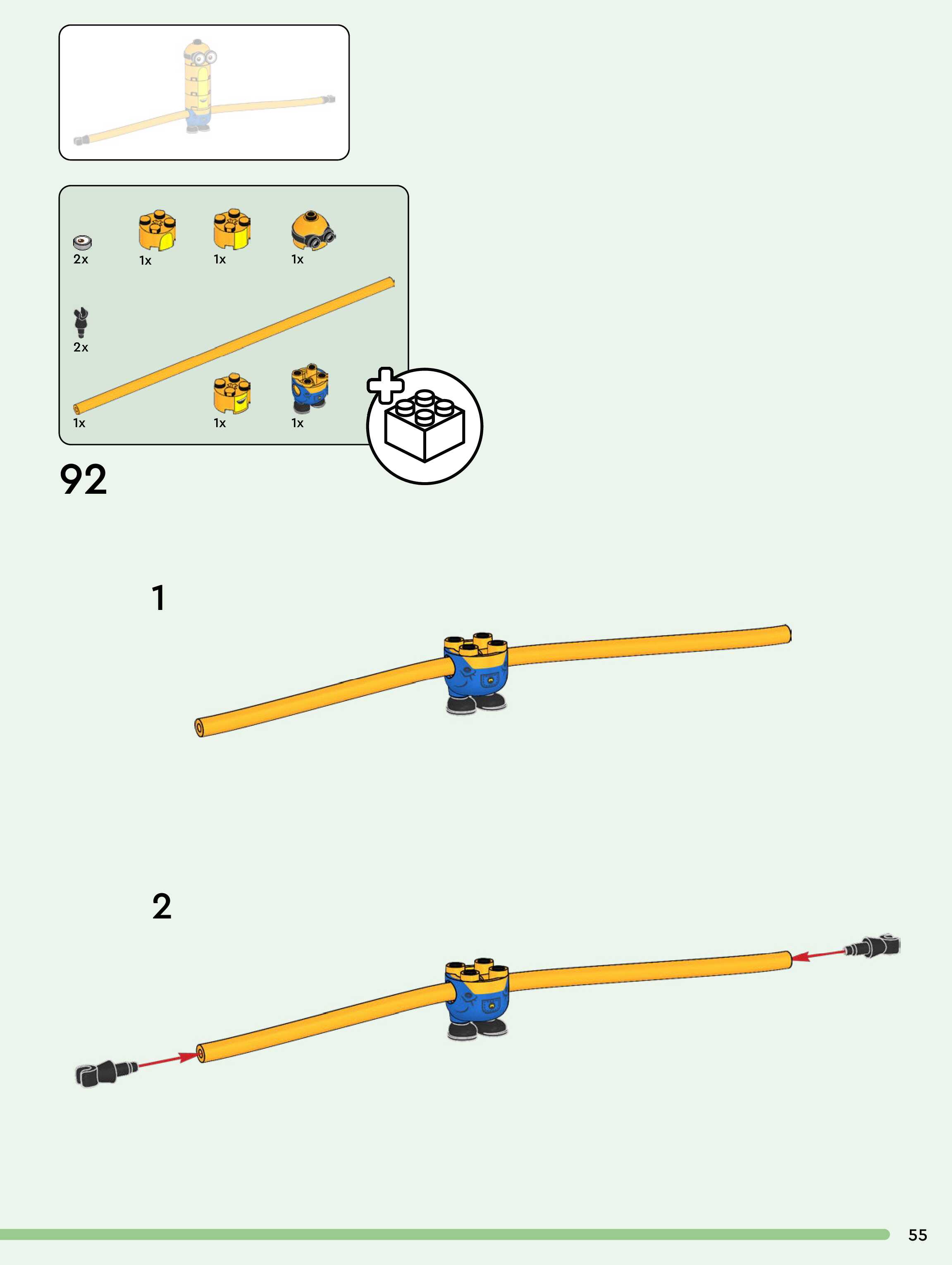 2x
1x
1x
1x
2x
1x
1x
1x

92

1

2

55