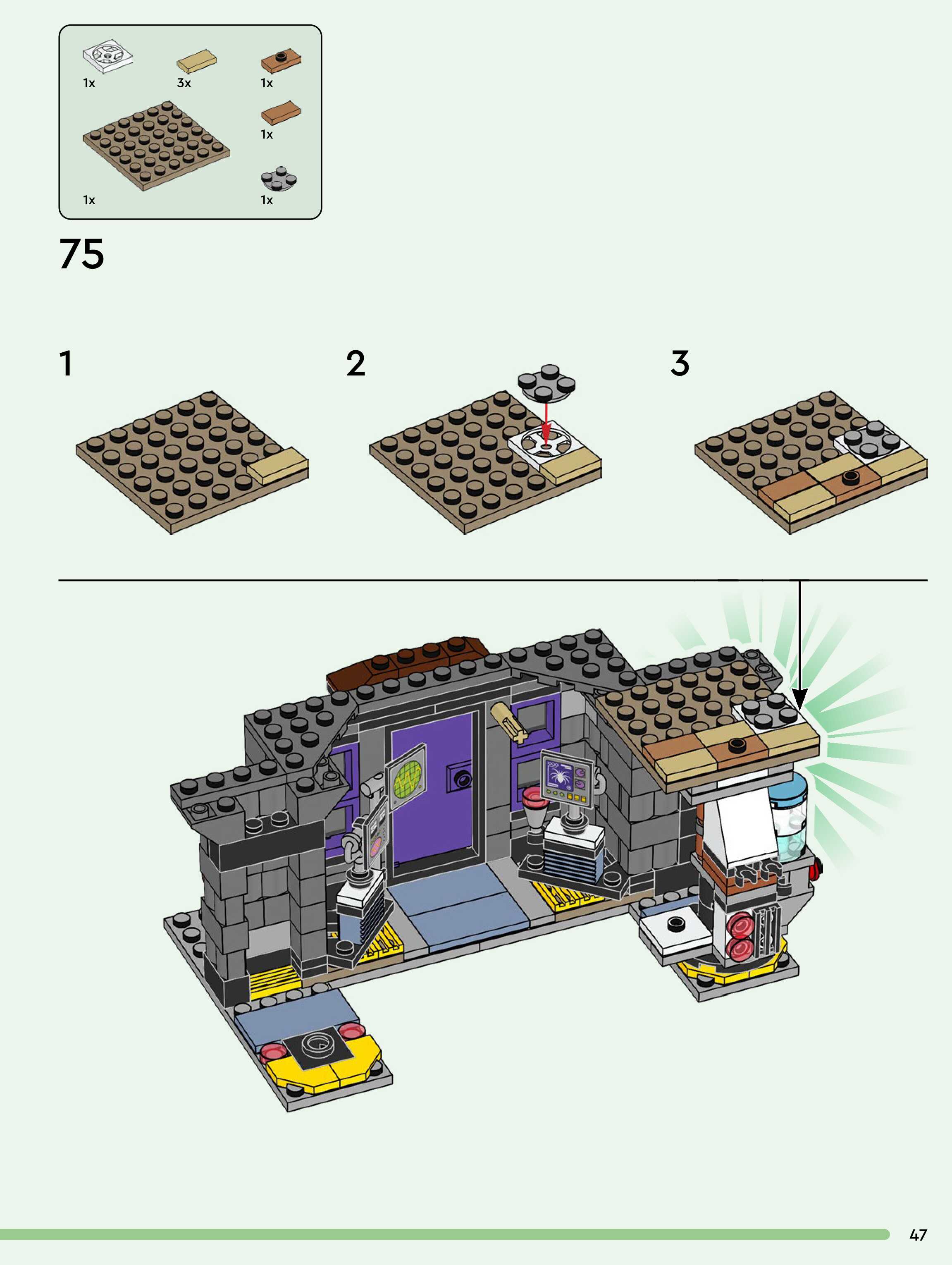 1x
3x
1x
1x
1x
1x

75

1

2

3

47