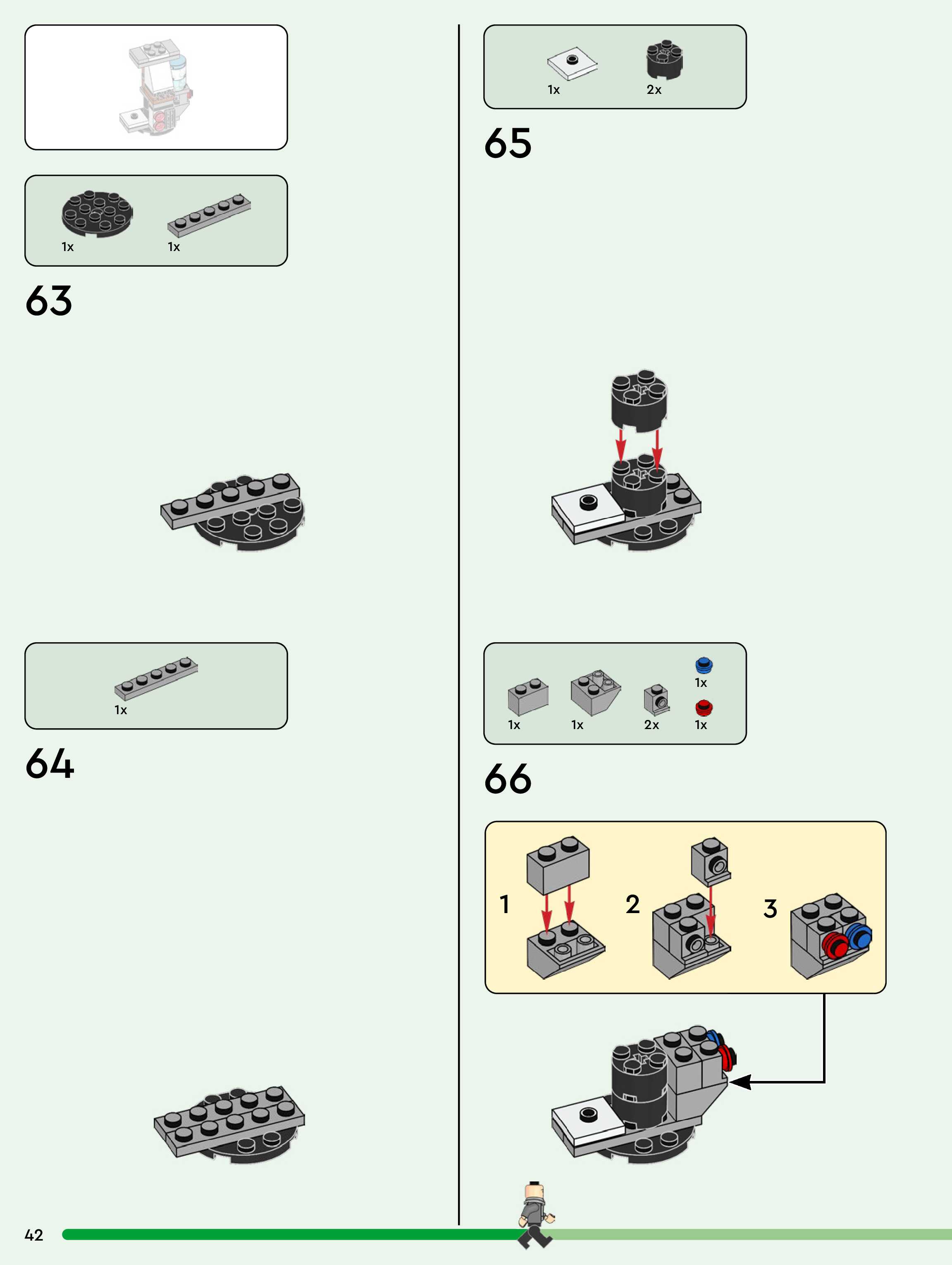 1x 1x

63

1x

64

1x 2x

65

1x 1x 2x 1x 1x

66

1 2 3

42