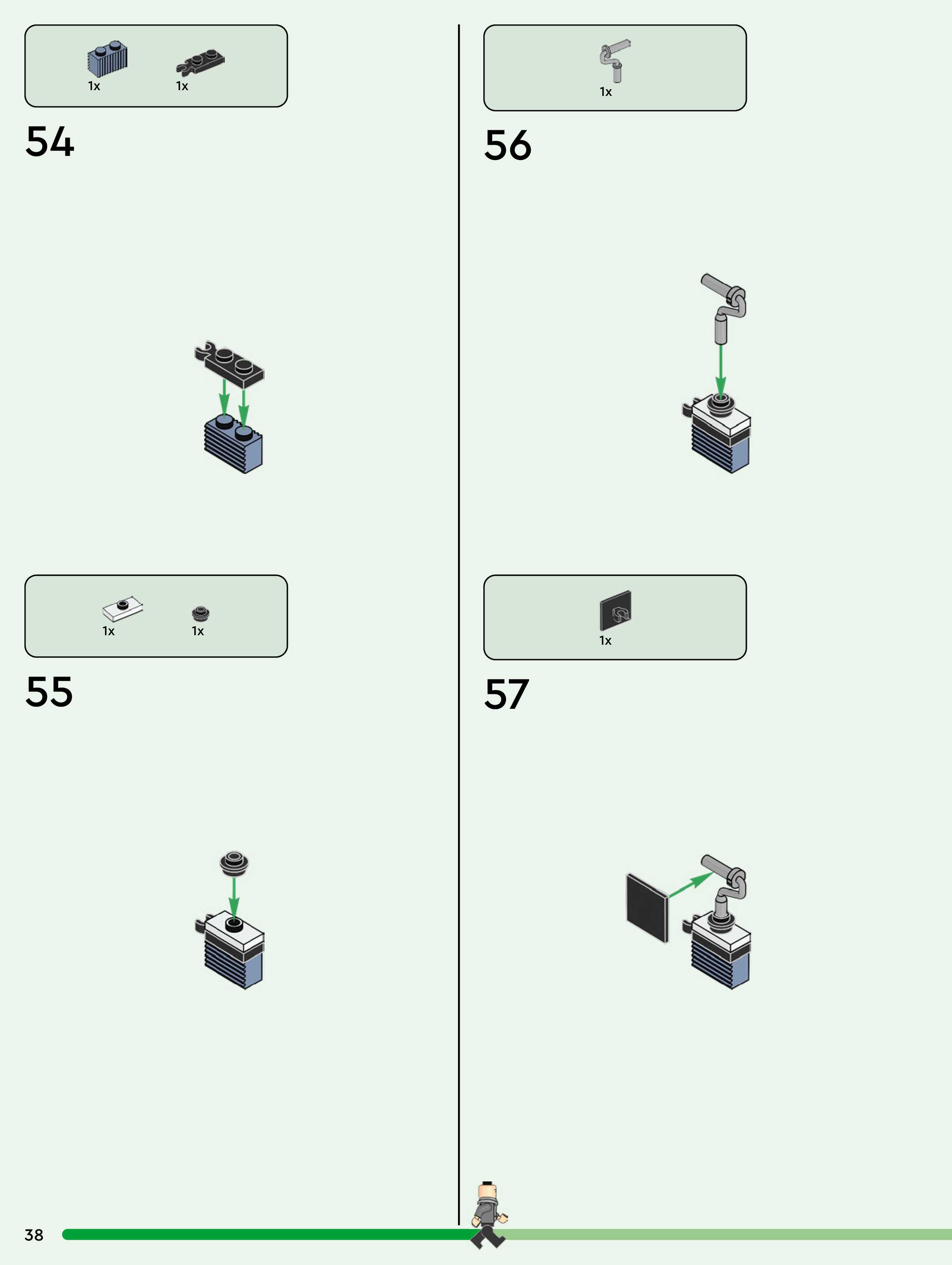 1x 1x

54

1x 1x

55

1x

56

1x

57

38