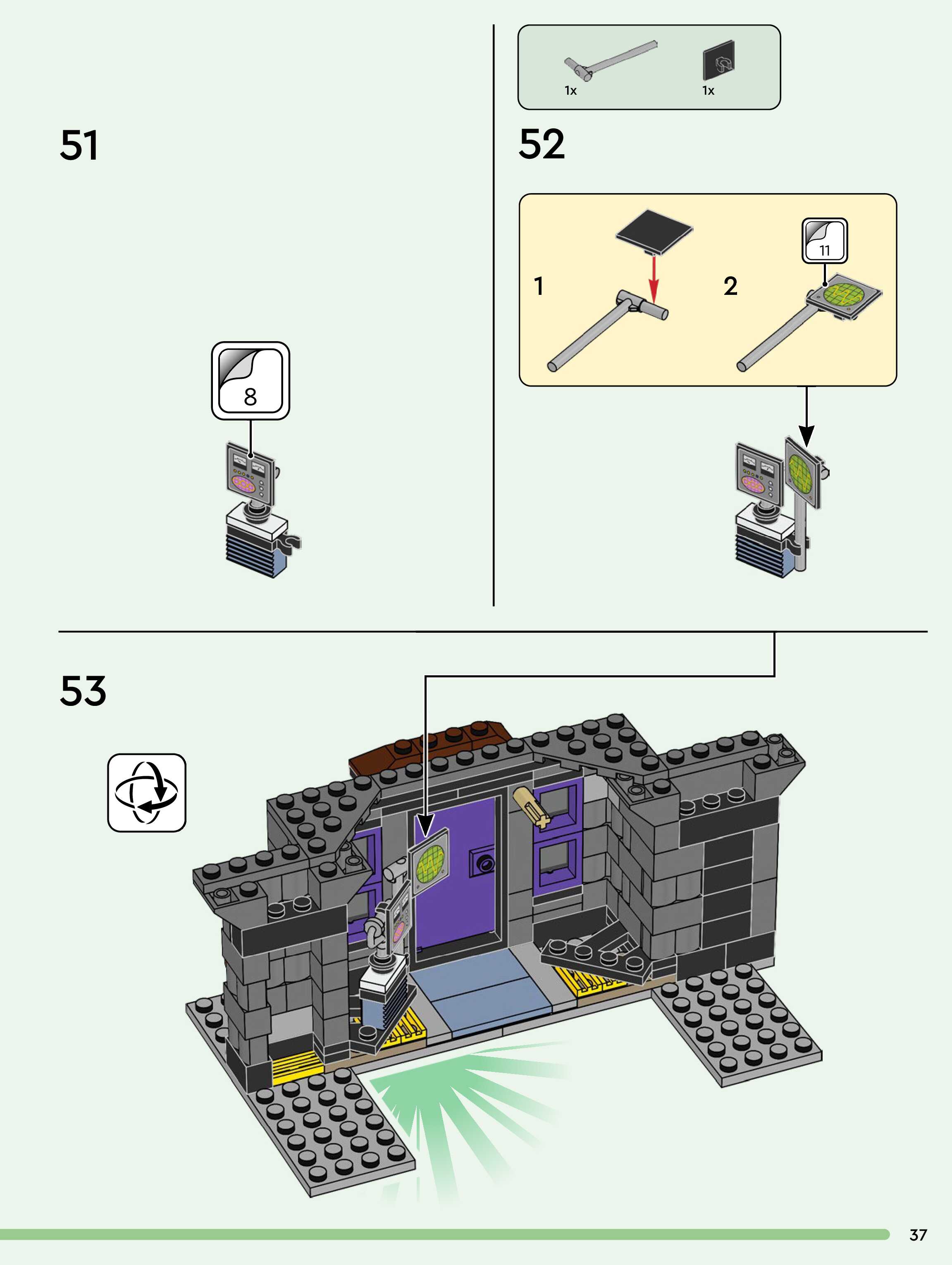 51

8

1x

1x

52

1

2

11

53

37