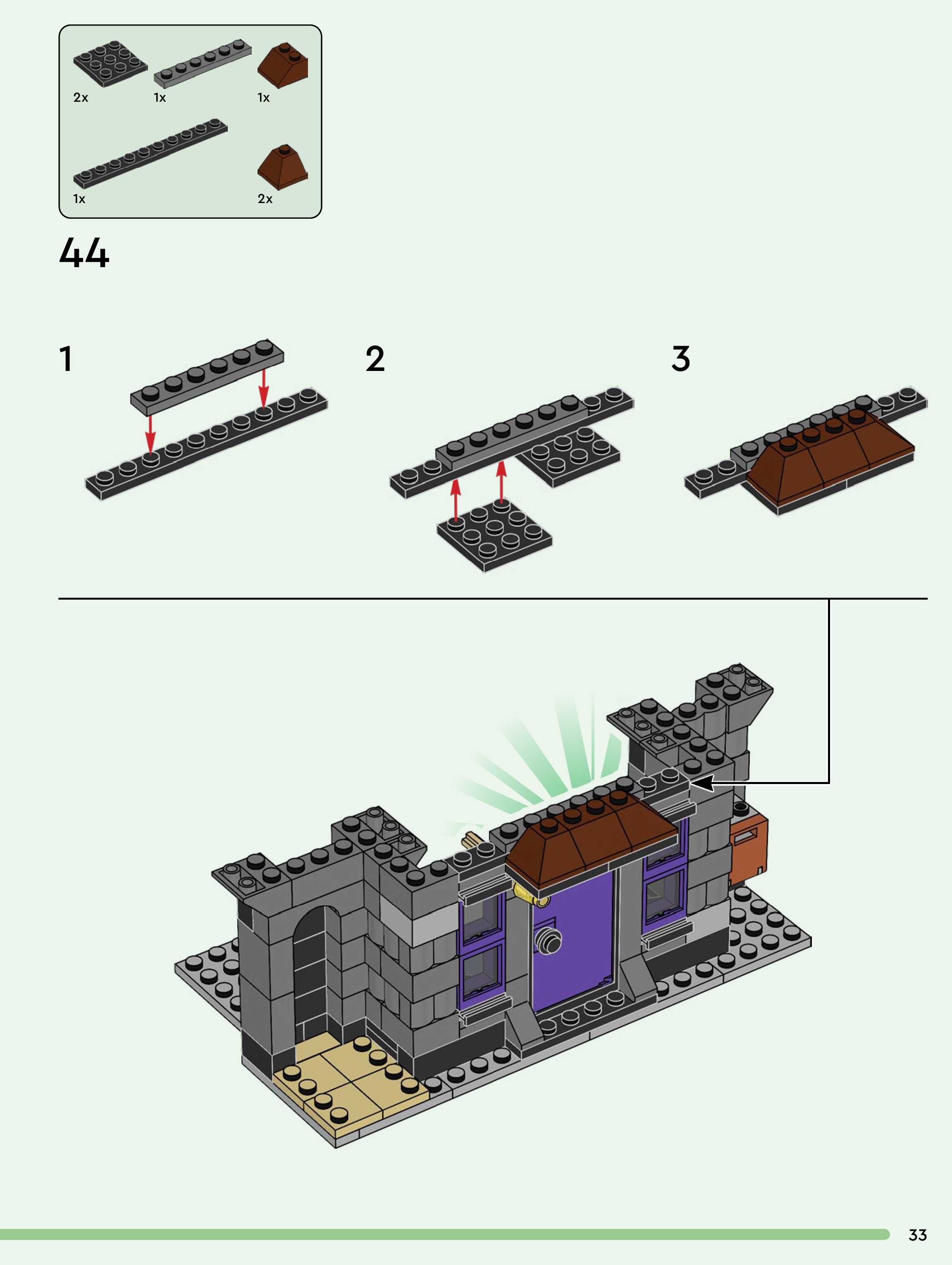 2x 1x 1x

1x 2x

44

1

2

3

33