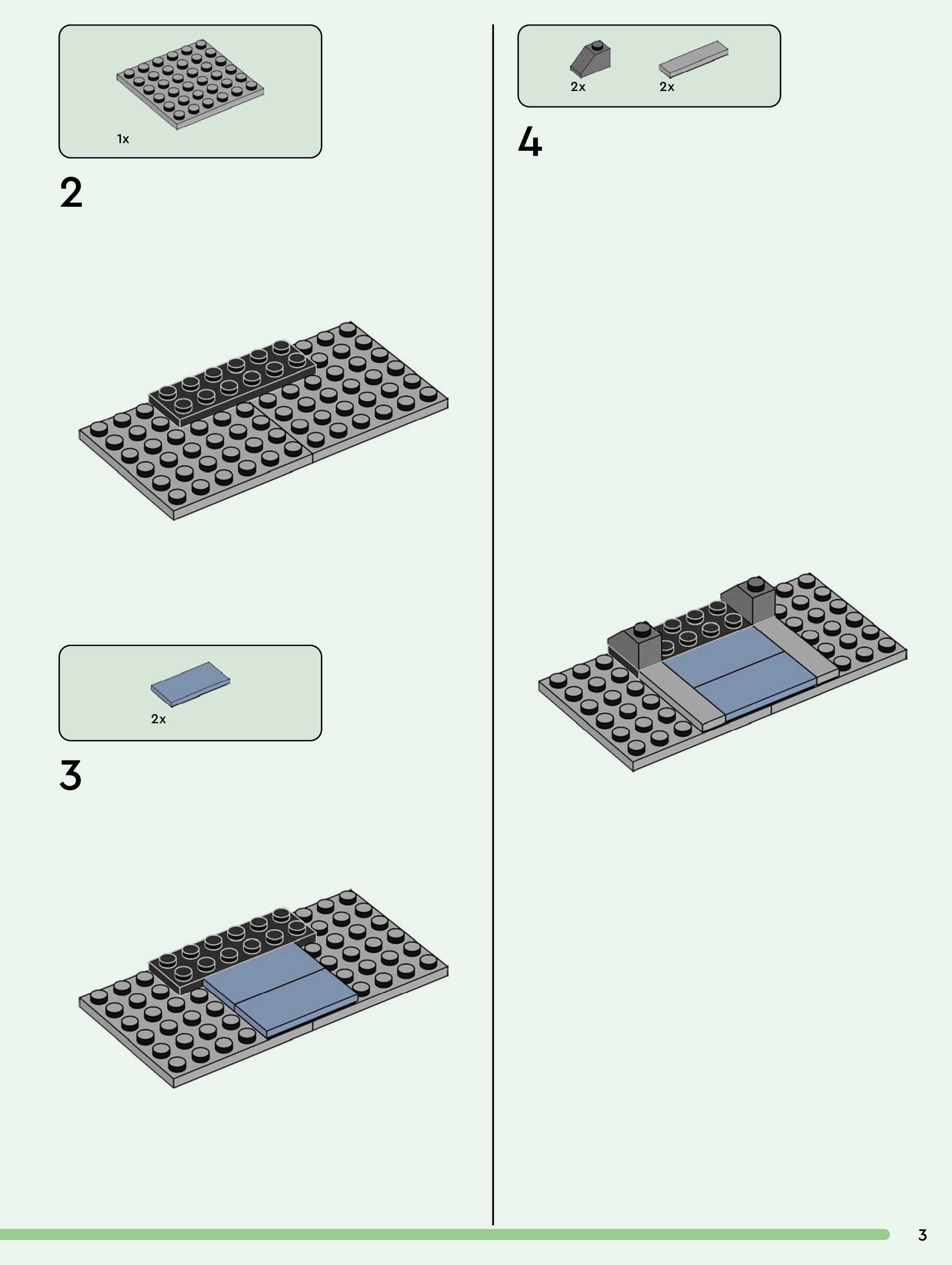 1x

2

2x

3

2x 2x

4

3