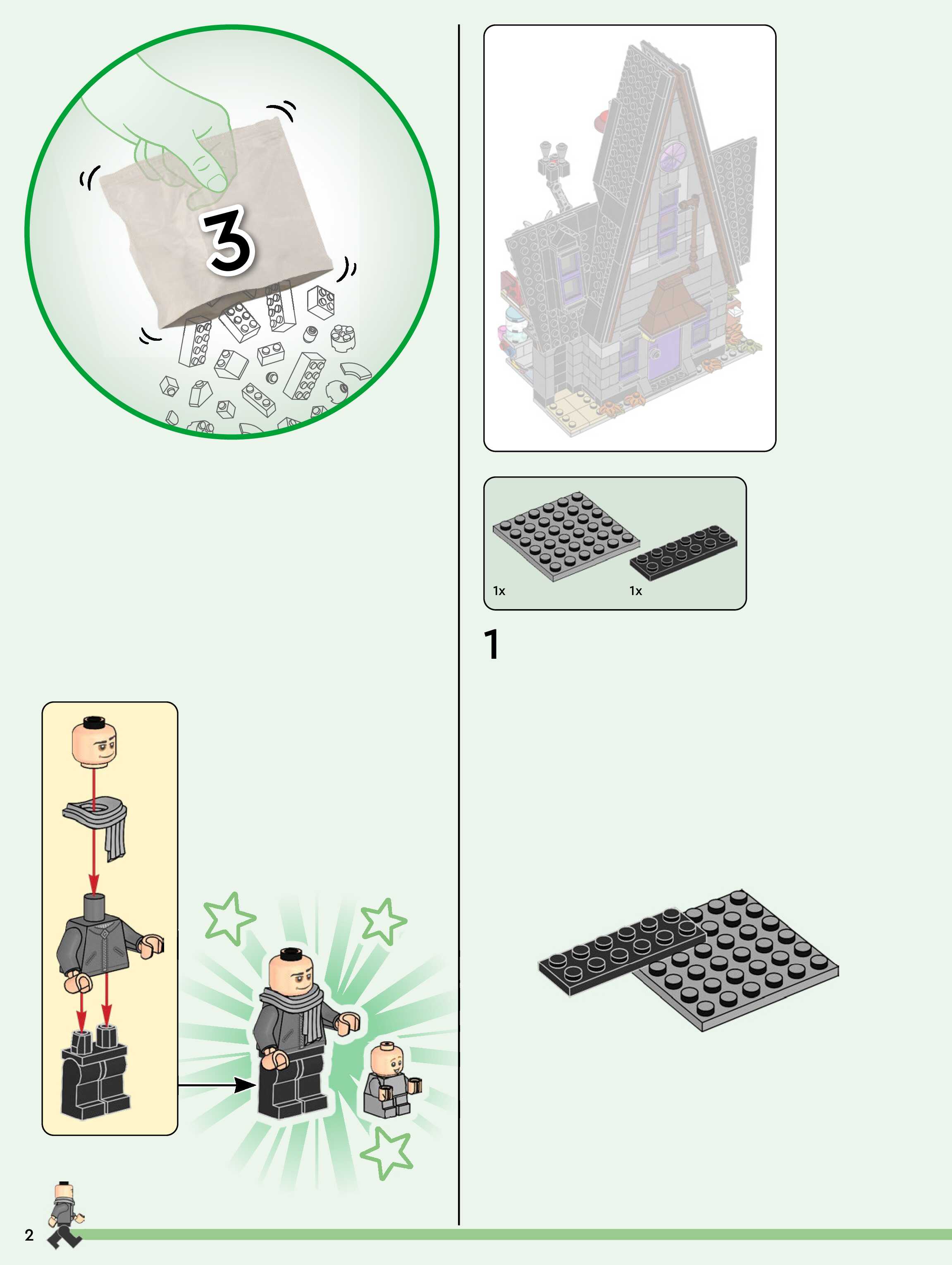 3

1x

1x

1

2