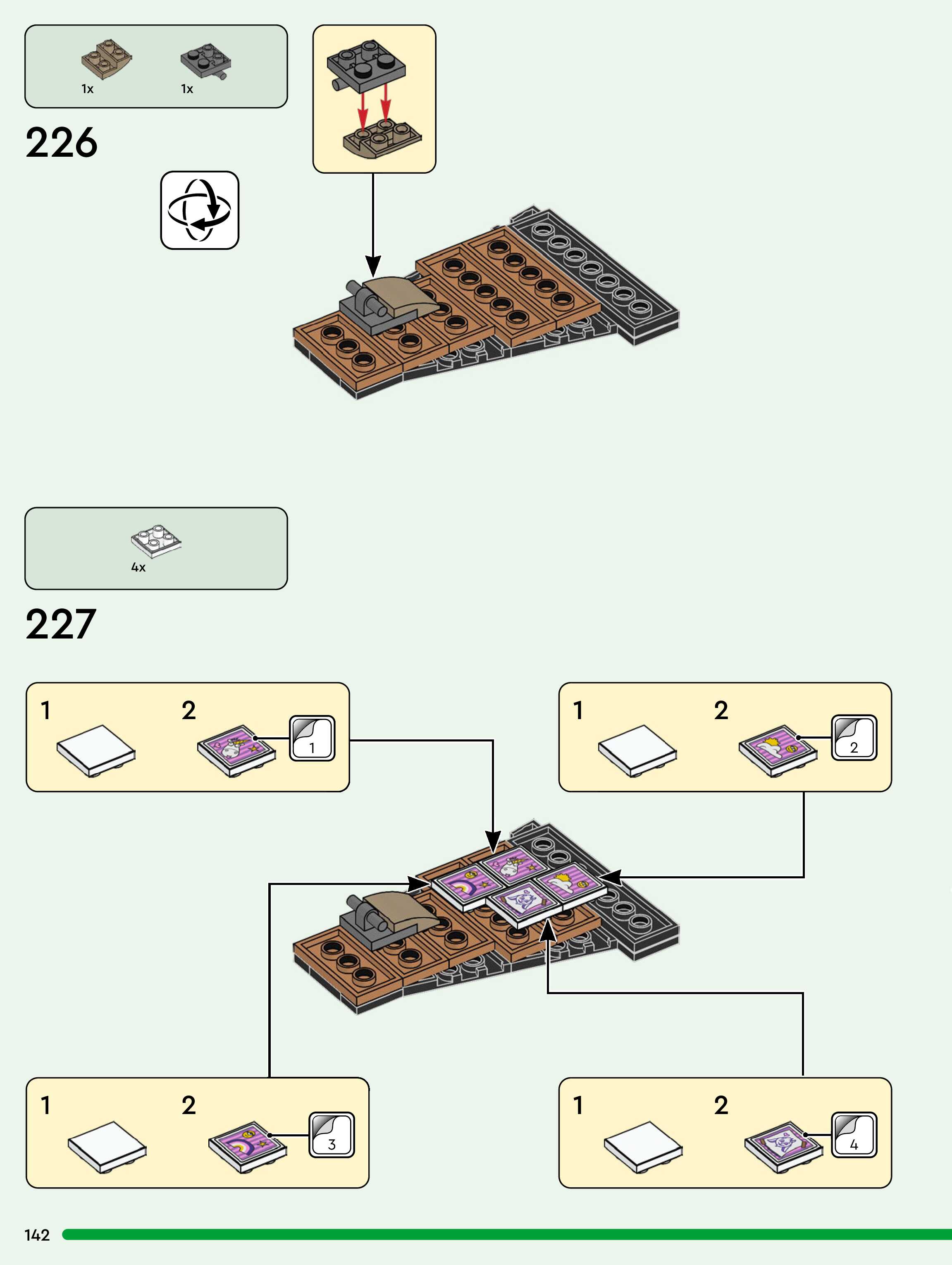 1x 1x

226

4x

227

1 2 1

1 2 2

1 2 3

1 2 4

142