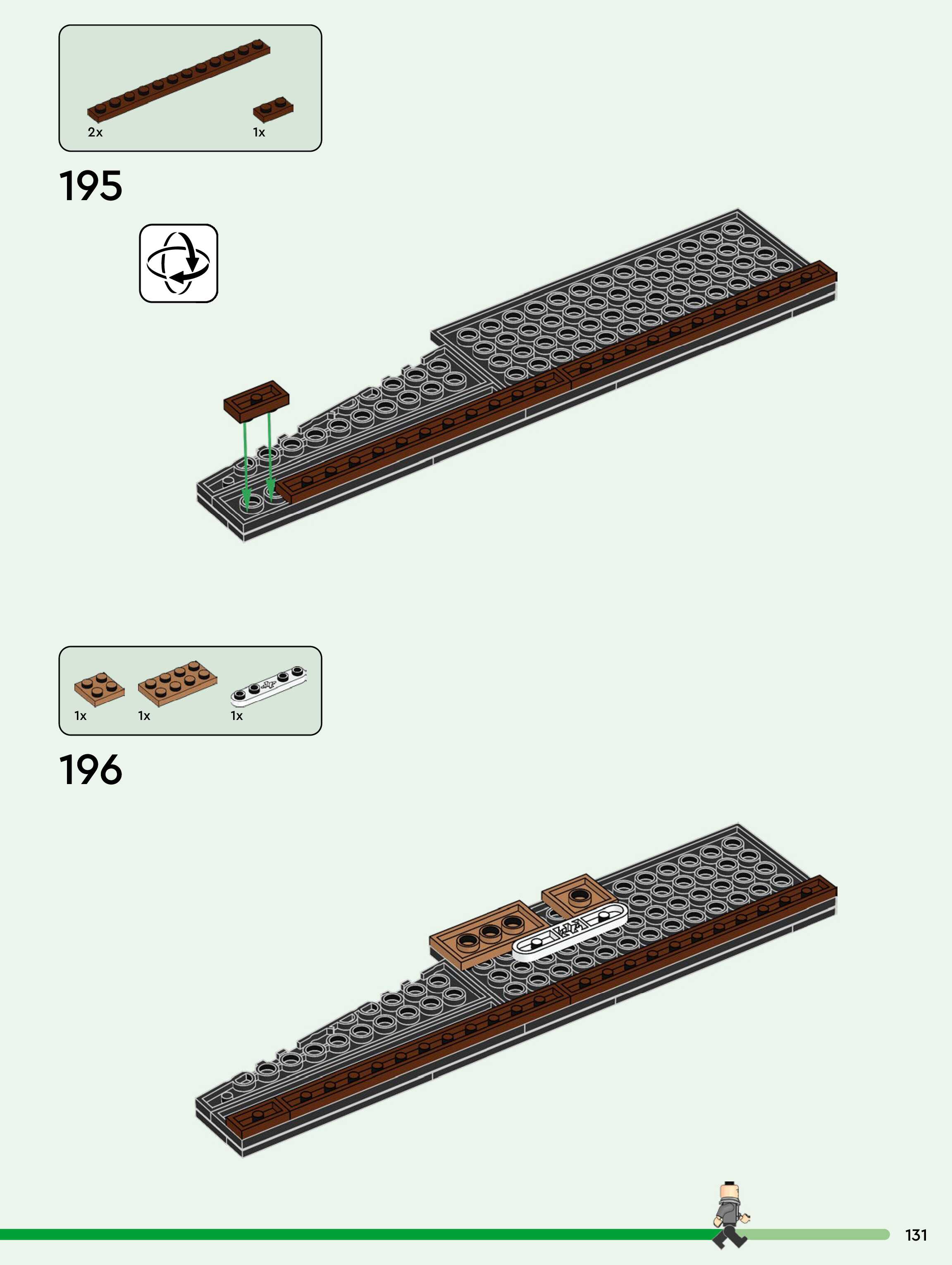 2x

1x

195

1x

1x

1x

196

131